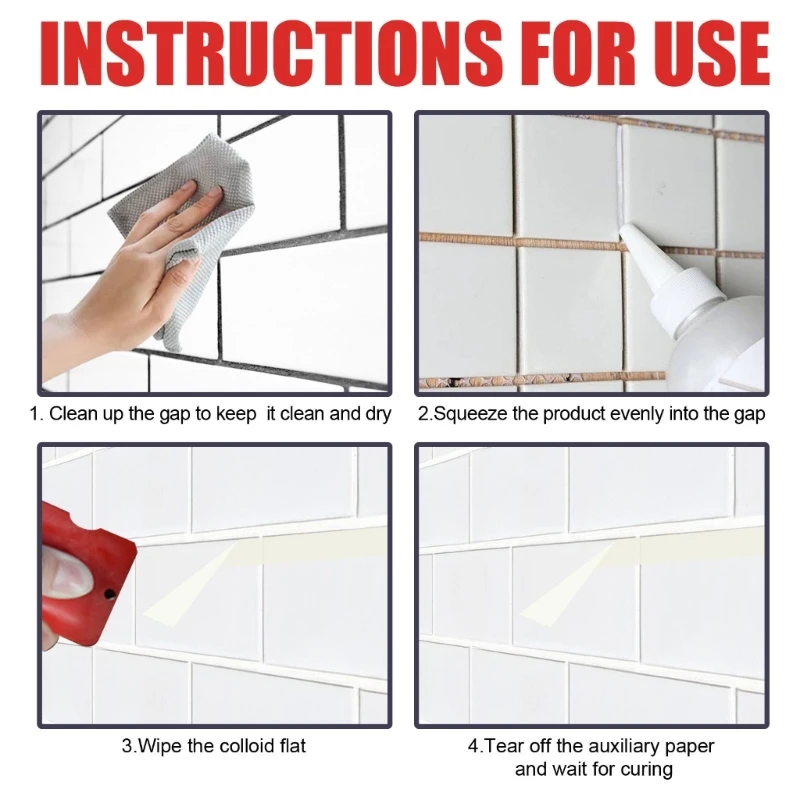 INSTRUCTIONS FOR USE

1. Clean up the gap to keep it clean and dry

2.Squeeze the product evenly into the gap

3.Wipe the colloid flat

4.Tear off the auxiliary paper and wait for curing