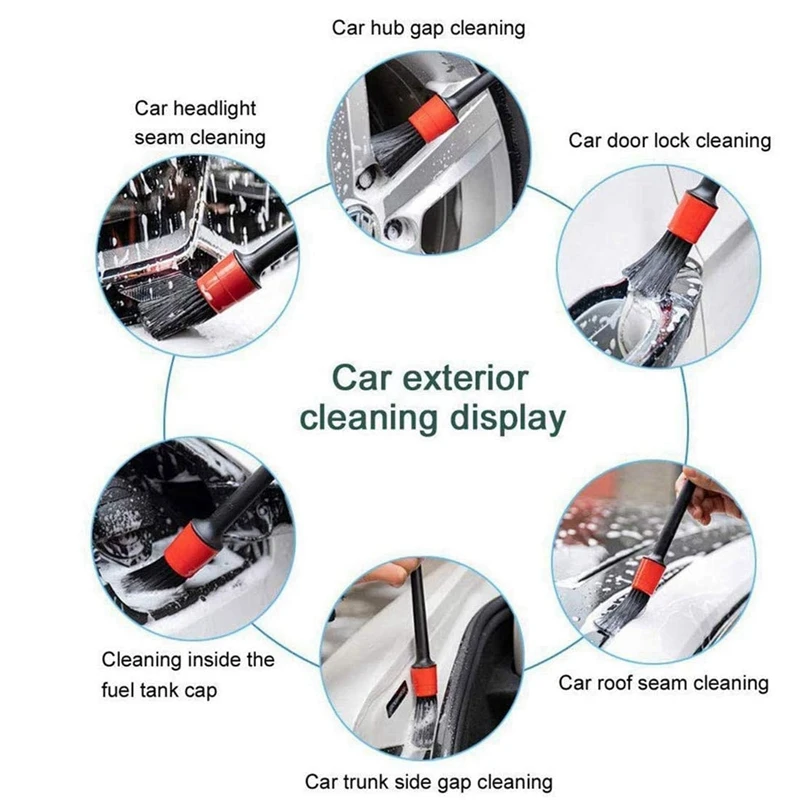 Car hub gap cleaning

Car headlight seam cleaning

Car door lock cleaning

Car exterior cleaning display

Cleaning inside the fuel tank cap

Car roof seam cleaning

Car trunk side gap cleaning