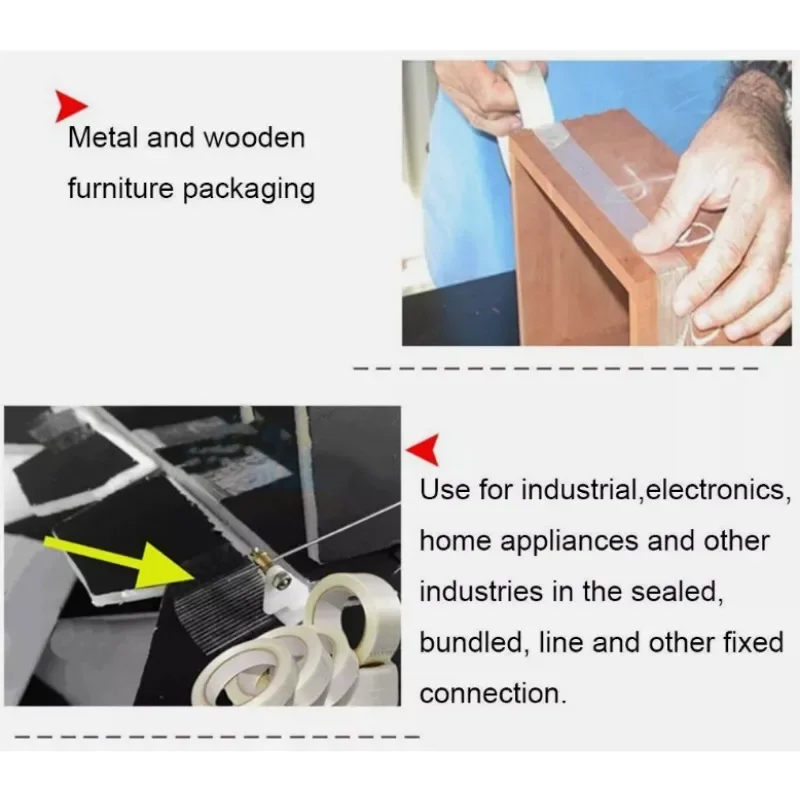 Metal and wooden furniture packaging

Use for industrial,electronics, home appliances and other industries in the sealed, bundled, line and other fixed connection.