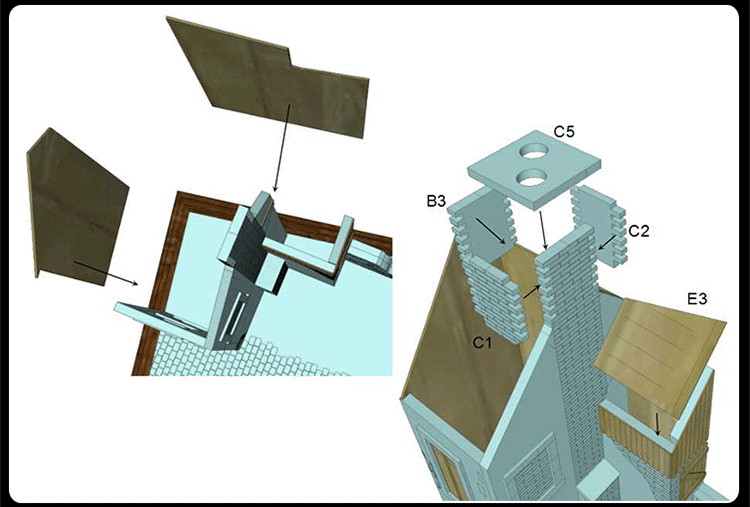 C5

B3

C2

E3

C1