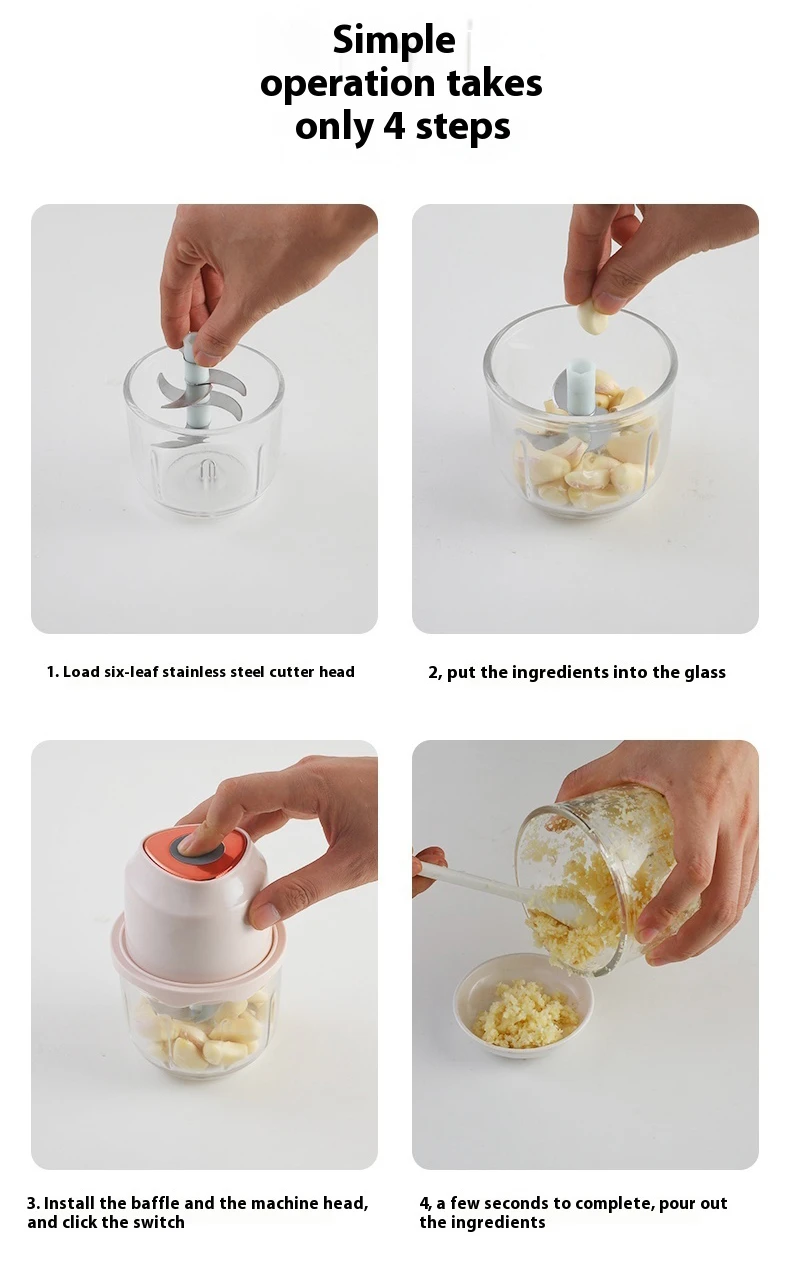 Simple operation takes only 4 steps

1. Load six-leaf stainless steel cutter head

2, put the ingredients into the glass

3. Install the baffle and the machine head, and click the switch

4, a few seconds to complete, pour out the ingredients