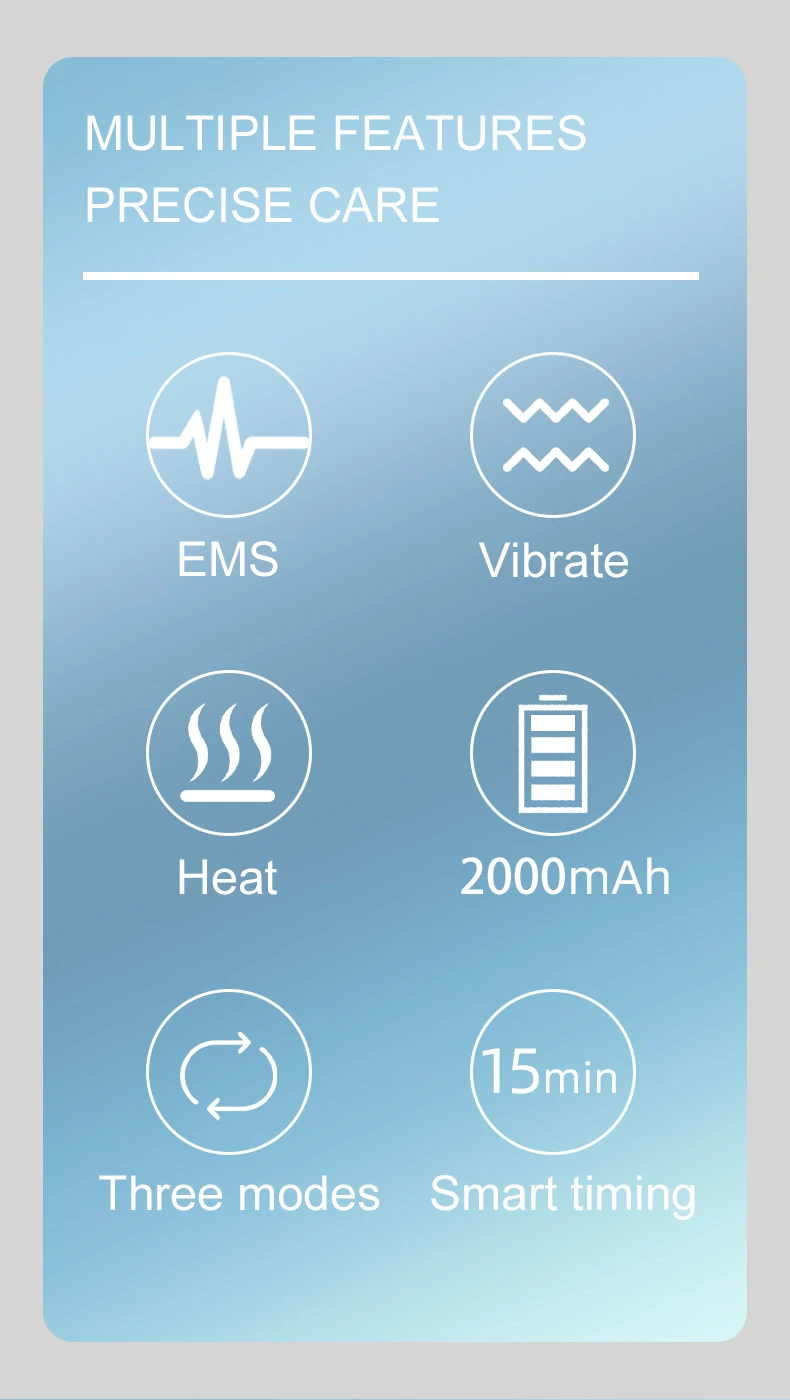 MULTIPLE FEATURES
PRECISE CARE

EMS

Vibrate

Heat

2000mAh

Three modes

15min

Smart timing