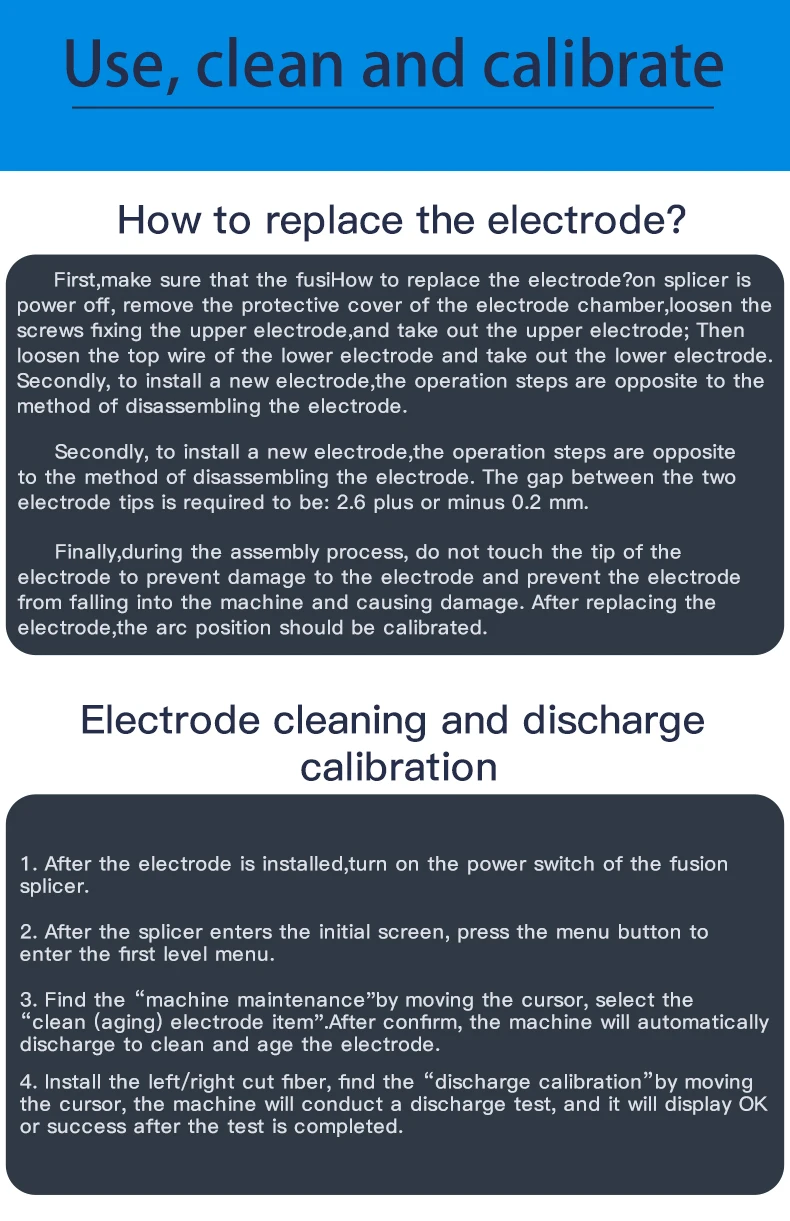 Use, clean and calibrate

How to replace the electrode?

First,make sure that the fusiHow to replace the electrode?on splicer is power off, remove the protective cover of the electrode chamber,loosen the screws fixing the upper electrode,and take out the upper electrode; Then loosen the top wire of the lower electrode and take out the lower electrode. Secondly, to install a new electrode,the operation steps are opposite to the method of disassembling the electrode.

Secondly, to install a new electrode,the operation steps are opposite to the method of disassembling the electrode. The gap between the two electrode tips is required to be: 2.6 plus or minus 0.2 mm.

Finally,during the assembly process, do not touch the tip of the electrode to prevent damage to the electrode and prevent the electrode from falling into the machine and causing damage. After replacing the electrode,the arc position should be calibrated.

Electrode cleaning and discharge calibration

1. After the electrode is installed,turn on the power switch of the fusion splicer.

2. After the splicer enters the initial screen, press the menu button to enter the first level menu.

3. Find the “machine maintenance”by moving the cursor, select the “clean (aging) electrode item”.After confirm, the machine will automatically discharge to clean and age the electrode.

4. Install the left/right cut fiber, find the “discharge calibration”by moving the cursor, the machine will conduct a discharge test, and it will display OK or success after the test is completed.