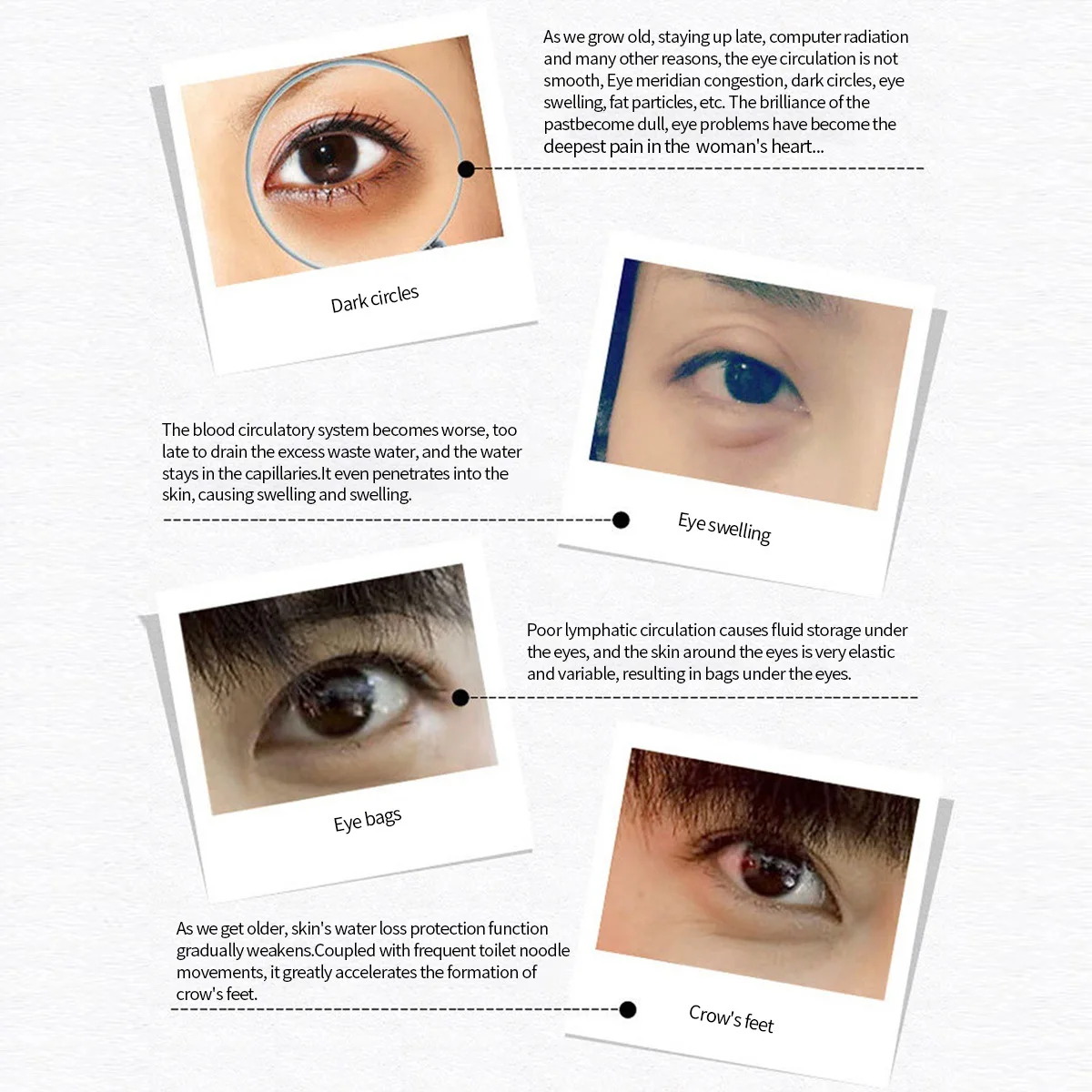 As we grow old, staying up late, computer radiation and many other reasons, the eye circulation is not smooth, Eye meridian congestion, dark circles, eye swelling, fat particles, etc. The brilliance of the pastbecome dull, eye problems have become the deepest pain in the woman's heart...

Dark circles

The blood circulatory system becomes worse, too late to drain the excess waste water, and the water stays in the capillaries.It even penetrates into the skin, causing swelling and swelling.

Eye swelling

Poor lymphatic circulation causes fluid storage under the eyes, and the skin around the eyes is very elastic and variable, resulting in bags under the eyes.

Eye bags

As we get older, skin's water loss protection function gradually weakens.Coupled with frequent toilet noodle movements, it greatly accelerates the formation of crow's feet.

Crow's feet