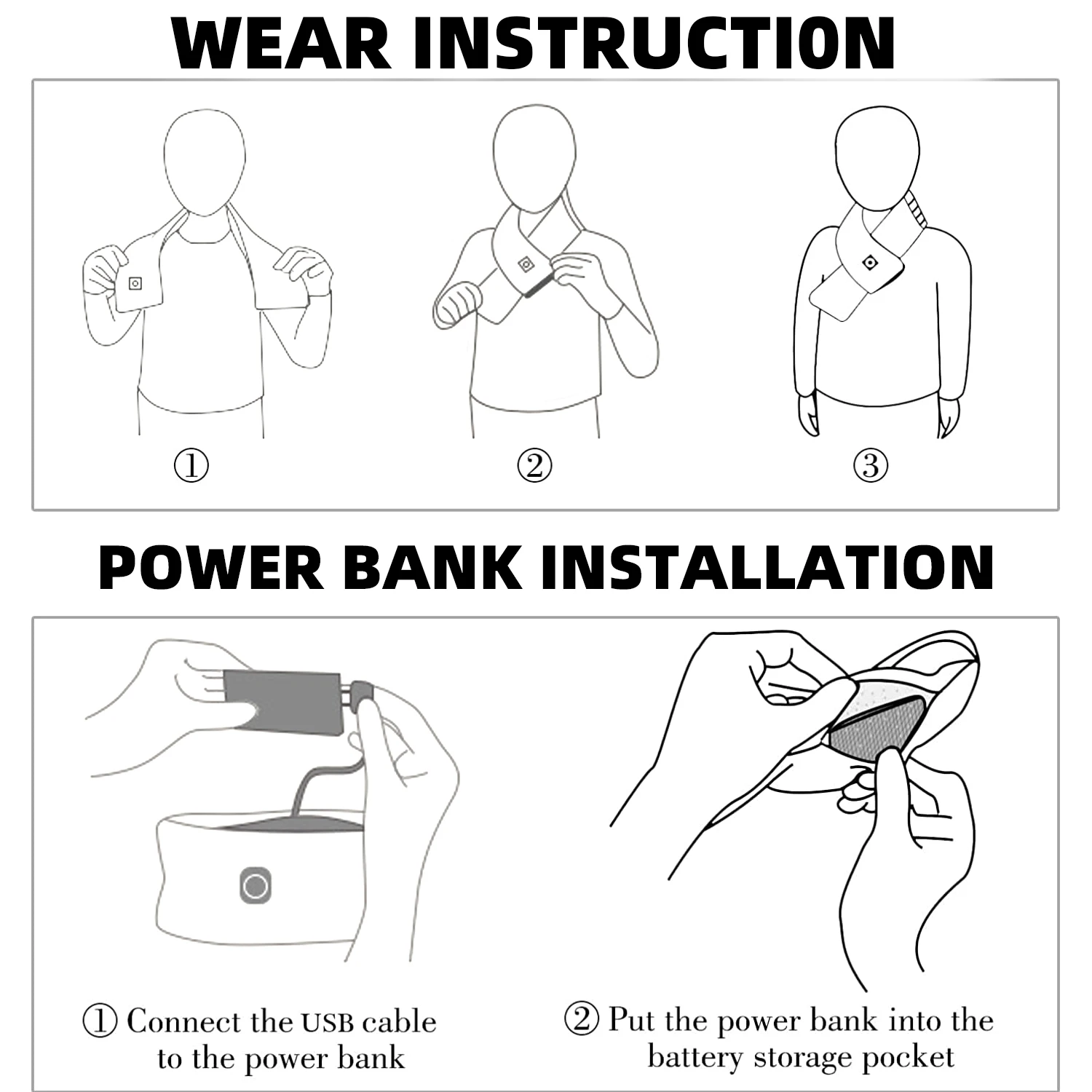 WEAR INSTRUCTION

①

②

③

POWER BANK INSTALLATION

① Connect the USB cable to the power bank

② Put the power bank into the battery storage pocket