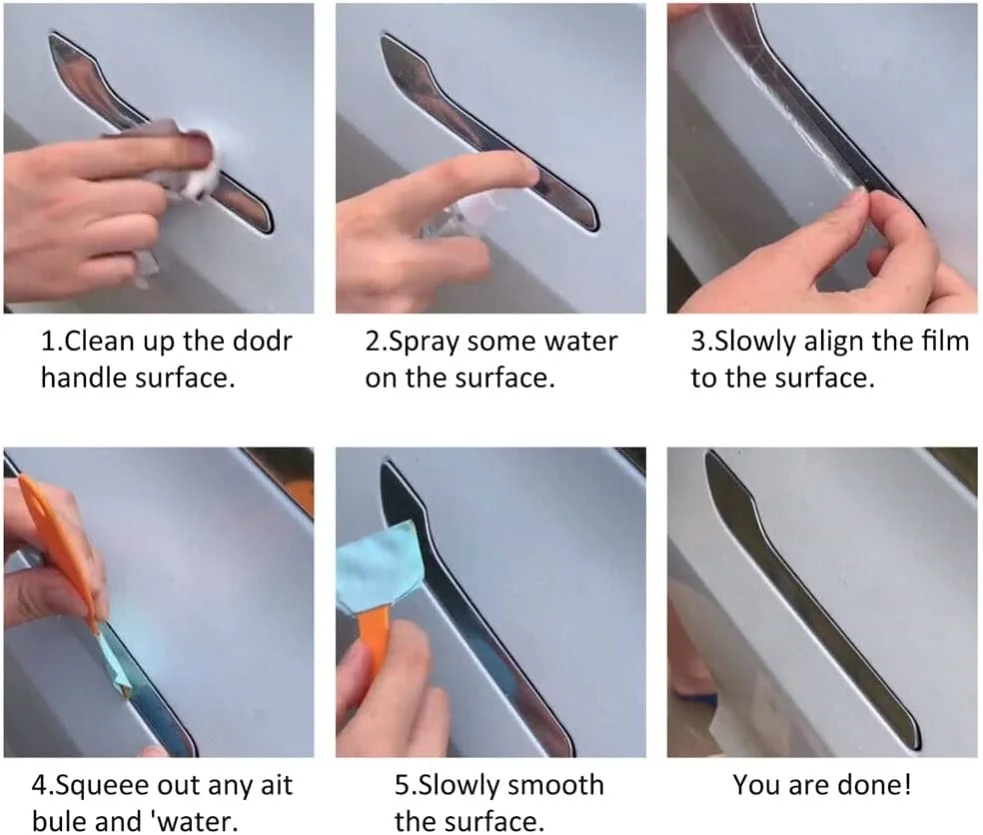 1.Clean up the dodr handle surface.

2.Spray some water on the surface.

3.Slowly align the film to the surface.

4.Squeee out any ait bule and 'water.

5.Slowly smooth the surface.

You are done!