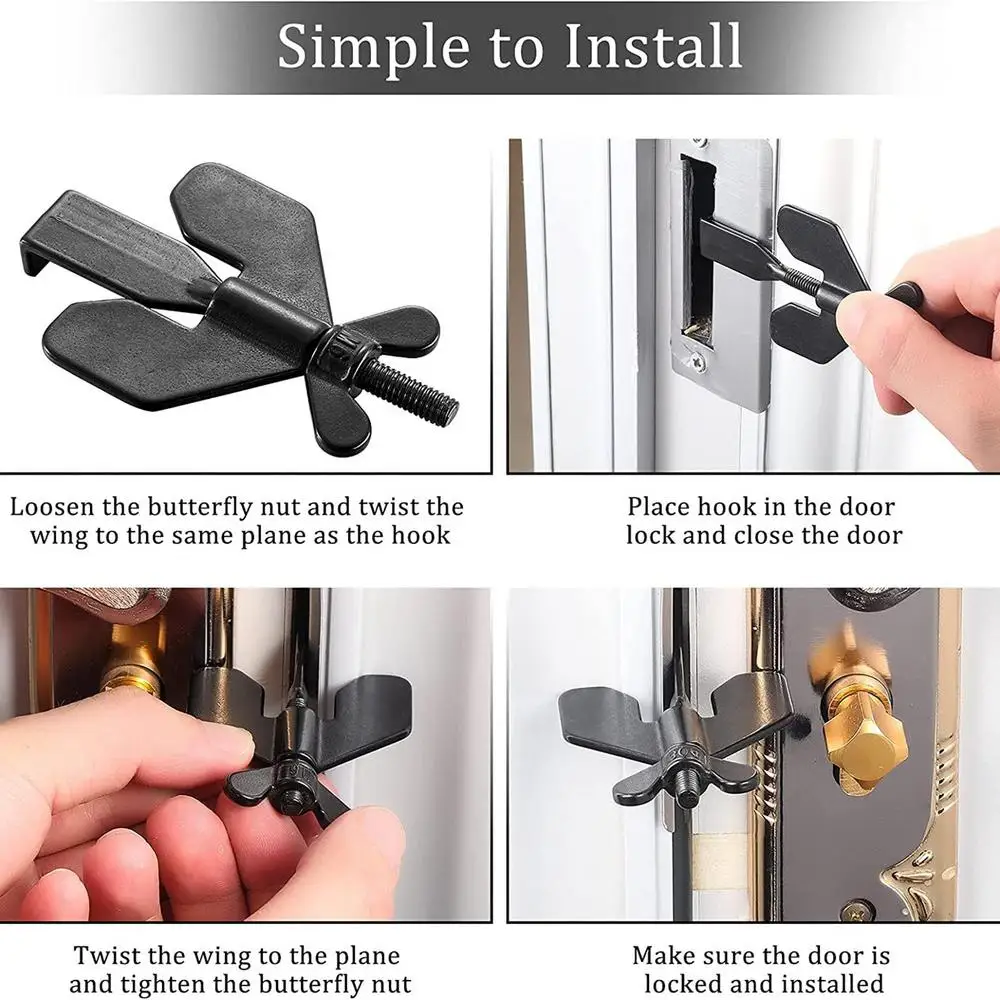 Simple to Install

Loosen the butterfly nut and twist the wing to the same plane as the hook

Place hook in the door lock and close the door

Twist the wing to the plane and tighten the butterfly nut

Make sure the door is locked and installed