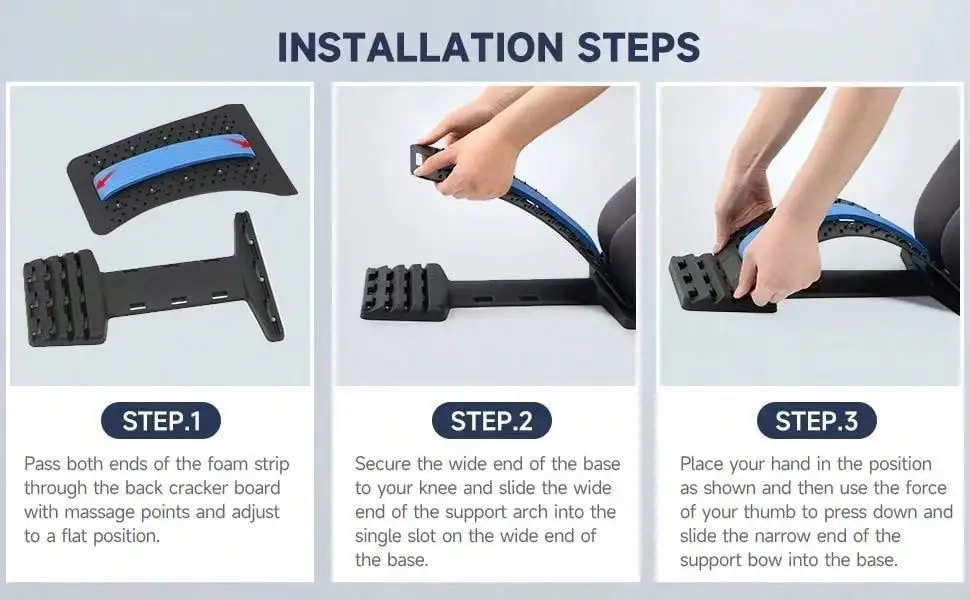 INSTALLATION STEPS

STEP.1

Pass both ends of the foam strip through the back cracker board with massage points and adjust to a flat position.

STEP.2

Secure the wide end of the base to your knee and slide the wide end of the support arch into the single slot on the wide end of the base.

STEP.3

Place your hand in the position as shown and then use the force of your thumb to press down and slide the narrow end of the support bow into the base.