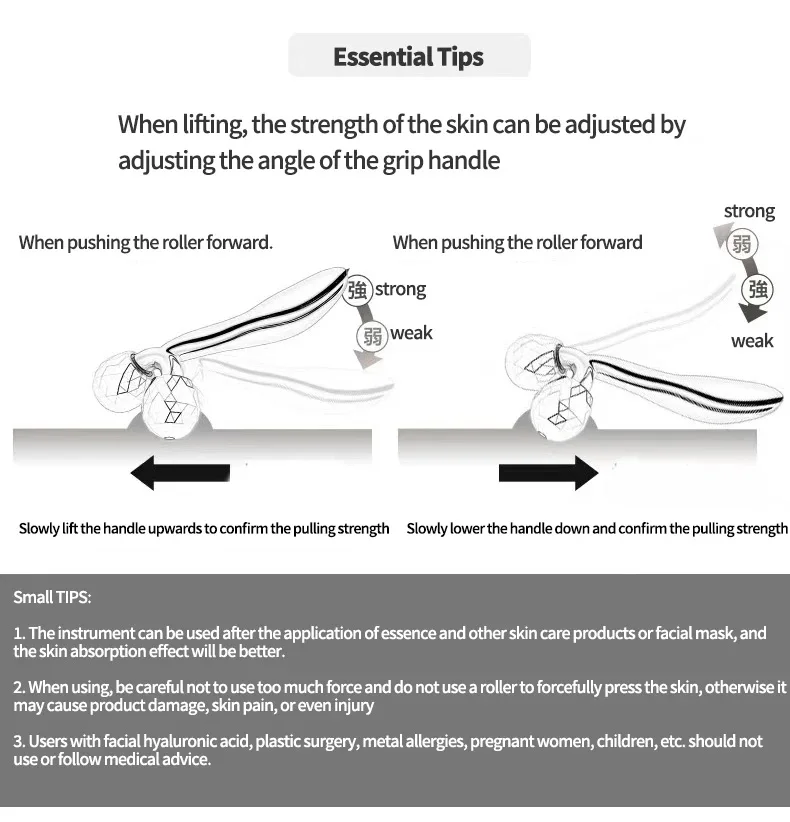 Essential Tips

When lifting, the strength of the skin can be adjusted by adjusting the angle of the grip handle

When pushing the roller forward.

強 strong

弱 weak

Slowly lift the handle upwards to confirm the pulling strength

When pushing the roller forward

strong

弱

強

weak

Slowly lower the handle down and confirm the pulling strength

Small TIPS:

1. The instrument can be used after the application of essence and other skin care products or facial mask, and the skin absorption effect will be better.

2. When using, be careful not to use too much force and do not use a roller to forcefully press the skin, otherwise it may cause product damage, skin pain, or even injury

3. Users with facial hyaluronic acid, plastic surgery, metal allergies, pregnant women, children, etc. should not use or follow medical advice.