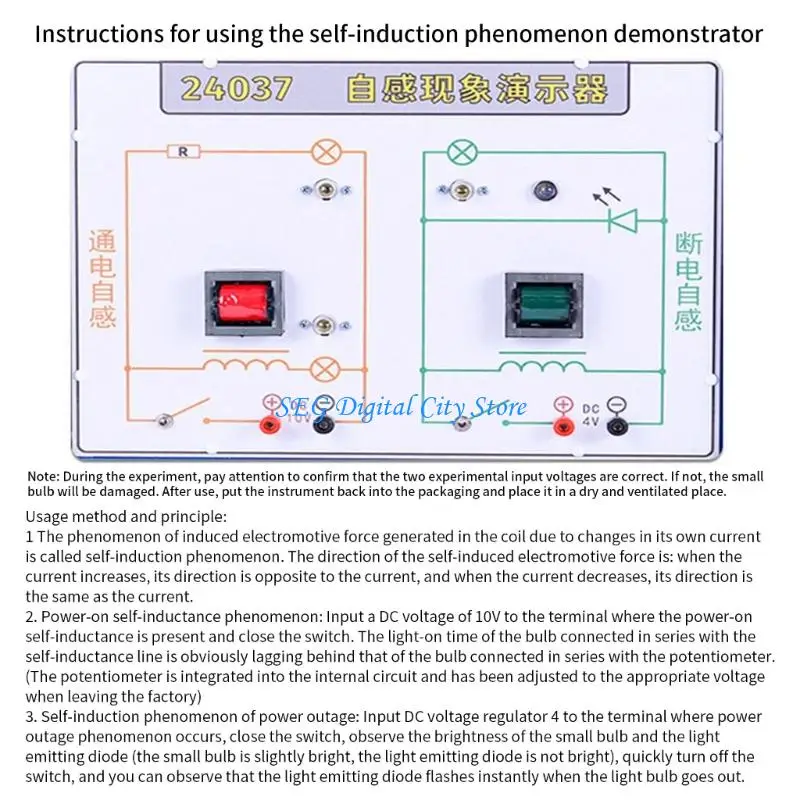 Instructions for using the self-induction phenomenon demonstrator

24037 自感现象演示器

R

通电自感

断电自感

10V

SEG Digital City Store

DC 4V

Note: During the experiment, pay attention to confirm that the two experimental input voltages are correct. If not, the small bulb will be damaged. After use, put the instrument back into the packaging and place it in a dry and ventilated place.

Usage method and principle:
1 The phenomenon of induced electromotive force generated in the coil due to changes in its own current is called self-induction phenomenon. The direction of the self-induced electromotive force is: when the current increases, its direction is opposite to the current, and when the current decreases, its direction is the same as the current.
2. Power-on self-inductance phenomenon: Input a DC voltage of 10V to the terminal where the power-on self-inductance is present and close the switch. The light-on time of the bulb connected in series with the self-inductance line is obviously lagging behind that of the bulb connected in series with the potentiometer. (The potentiometer is integrated into the internal circuit and has been adjusted to the appropriate voltage when leaving the factory)
3. Self-induction phenomenon of power outage: Input DC voltage regulator 4 to the terminal where power outage phenomenon occurs, close the switch, observe the brightness of the small bulb and the light emitting diode (the small bulb is slightly bright, the light emitting diode is not bright), quickly turn off the switch, and you can observe that the light emitting diode flashes instantly when the light bulb goes out.