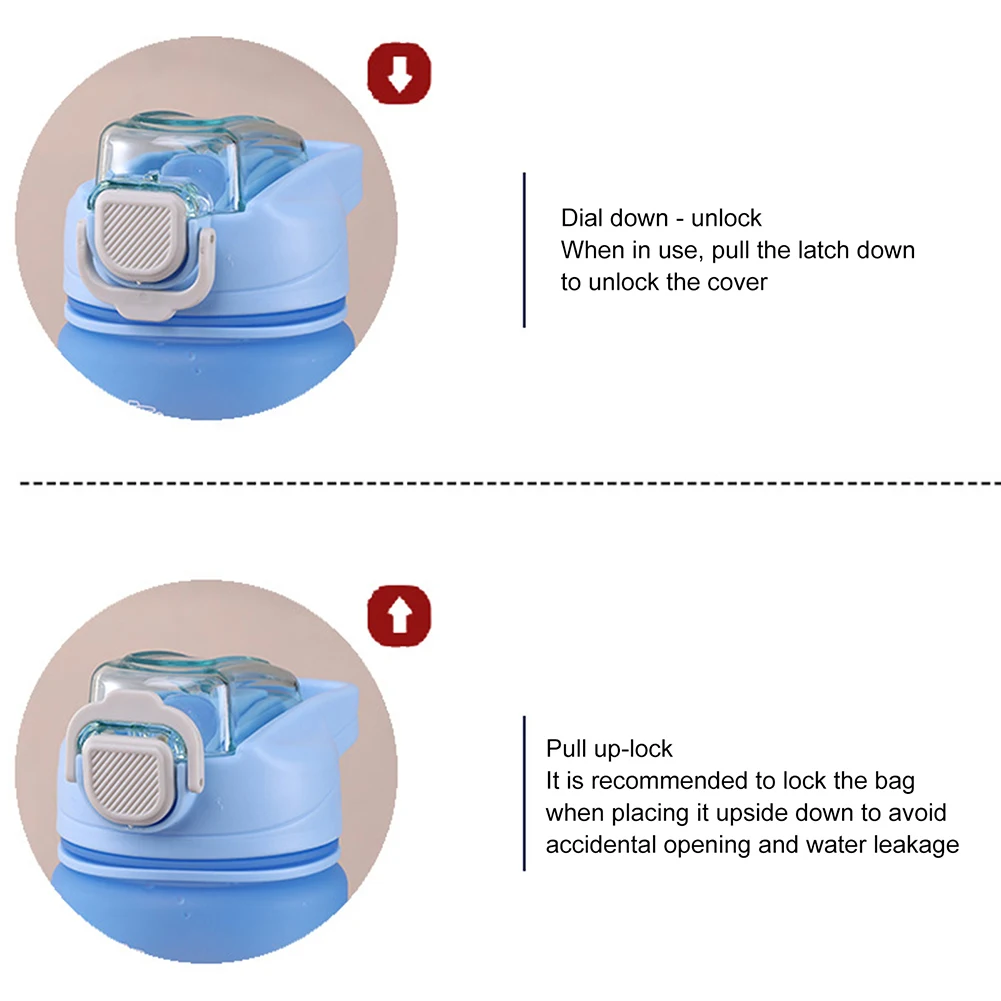 Dial down - unlock
When in use, pull the latch down to unlock the cover

Pull up-lock
It is recommended to lock the bag when placing it upside down to avoid accidental opening and water leakage