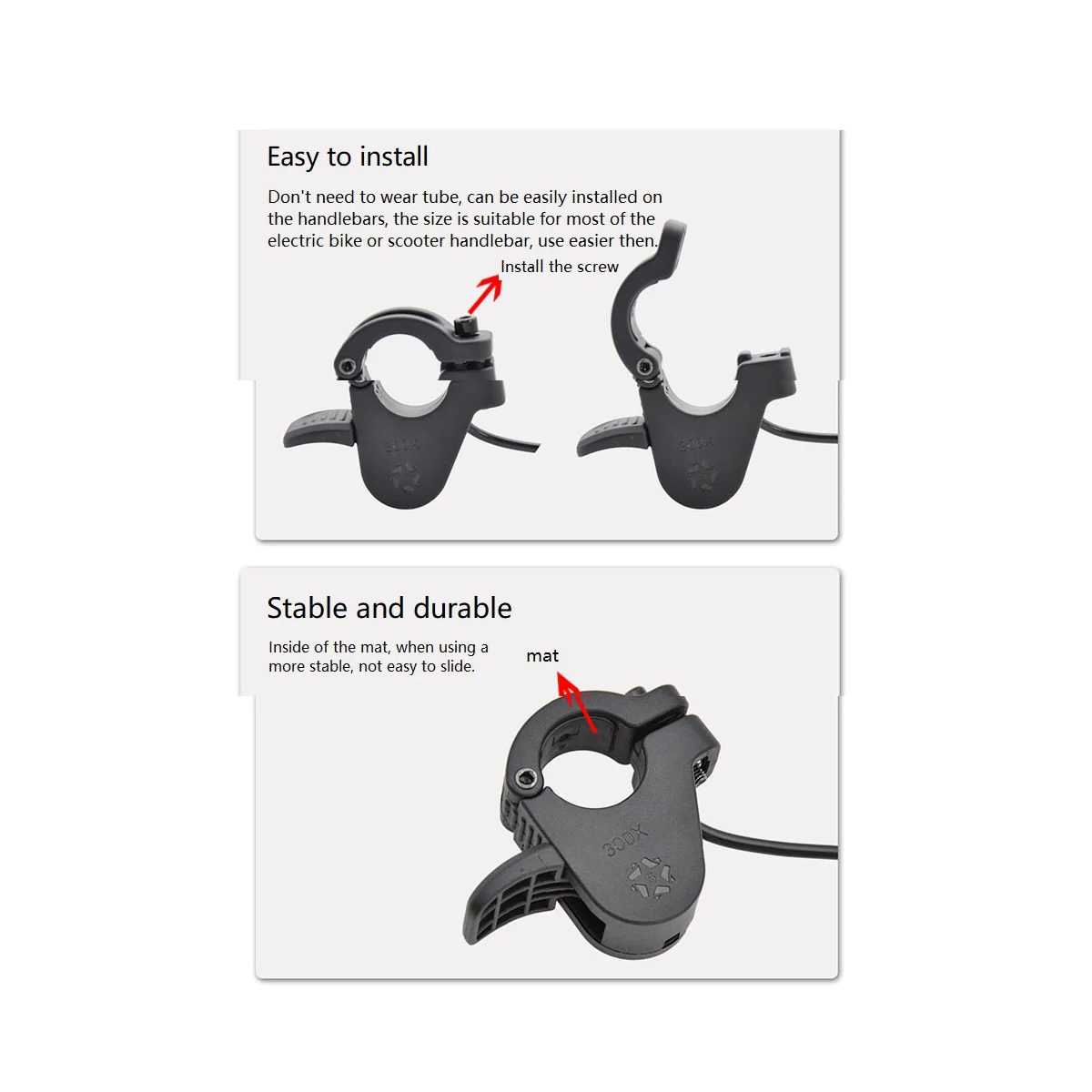 Easy to install

Don't need to wear tube, can be easily installed on the handlebars, the size is suitable for most of the electric bike or scooter handlebar, use easier then.

Install the screw

300X

300X

Stable and durable

Inside of the mat, when using a more stable, not easy to slide.

mat

300X