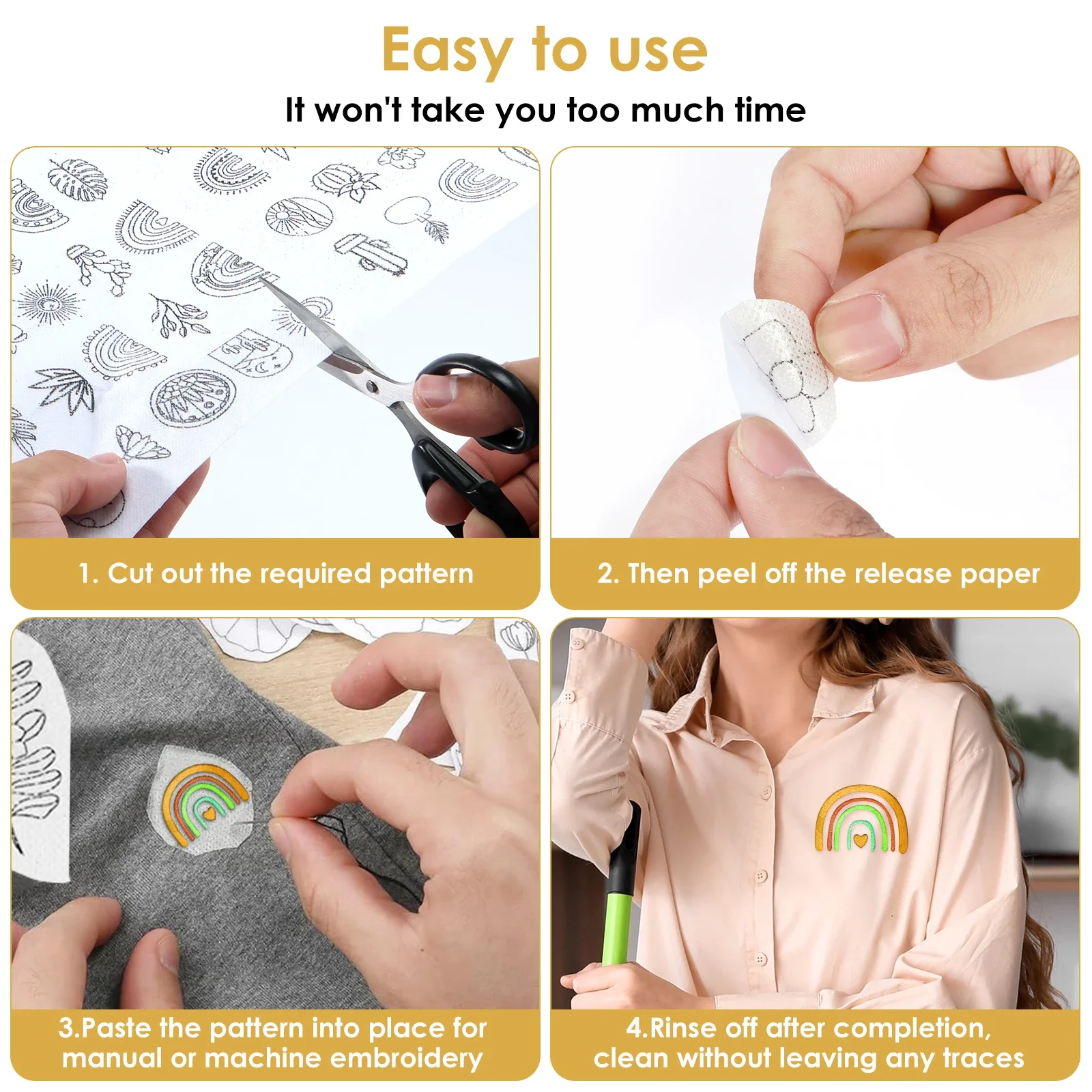 Easy to use

It won't take you too much time

1. Cut out the required pattern

2. Then peel off the release paper

3.Paste the pattern into place for manual or machine embroidery

4.Rinse off after completion, clean without leaving any traces