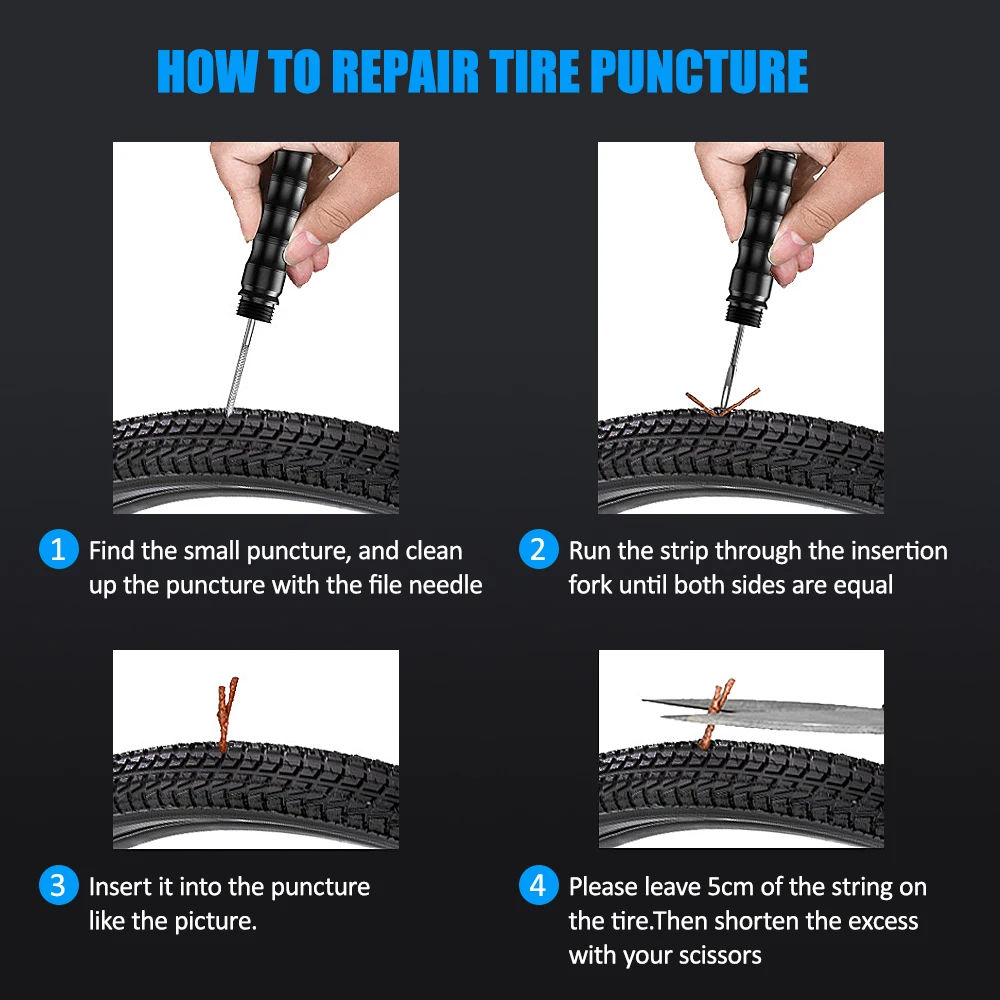 HOW TO REPAIR TIRE PUNCTURE

1 Find the small puncture, and clean up the puncture with the file needle

2 Run the strip through the insertion fork until both sides are equal

3 Insert it into the puncture like the picture.

4 Please leave 5cm of the string on the tire.Then shorten the excess with your scissors