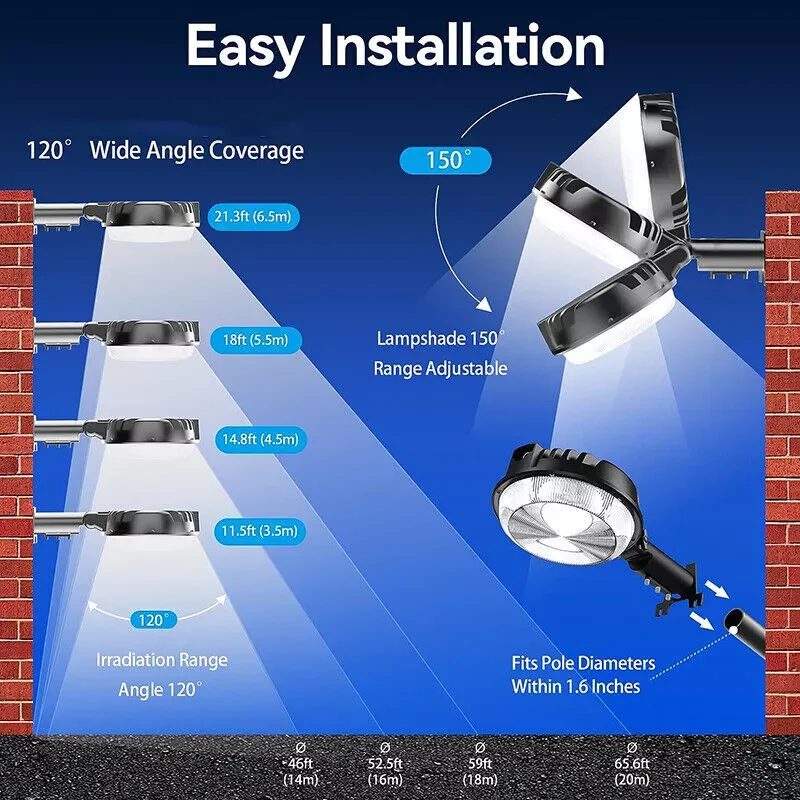 Easy Installation

120° Wide Angle Coverage

21.3ft (6.5m)

18ft (5.5m)

14.8ft (4.5m)

11.5ft (3.5m)

120°

Irradiation Range Angle 120°

150°

Lampshade 150° Range Adjustable

Fits Pole Diameters Within 1.6 Inches

Ø 46ft (14m)

Ø 52.5ft (16m)

Ø 59ft (18m)

Ø 65.6ft (20m)