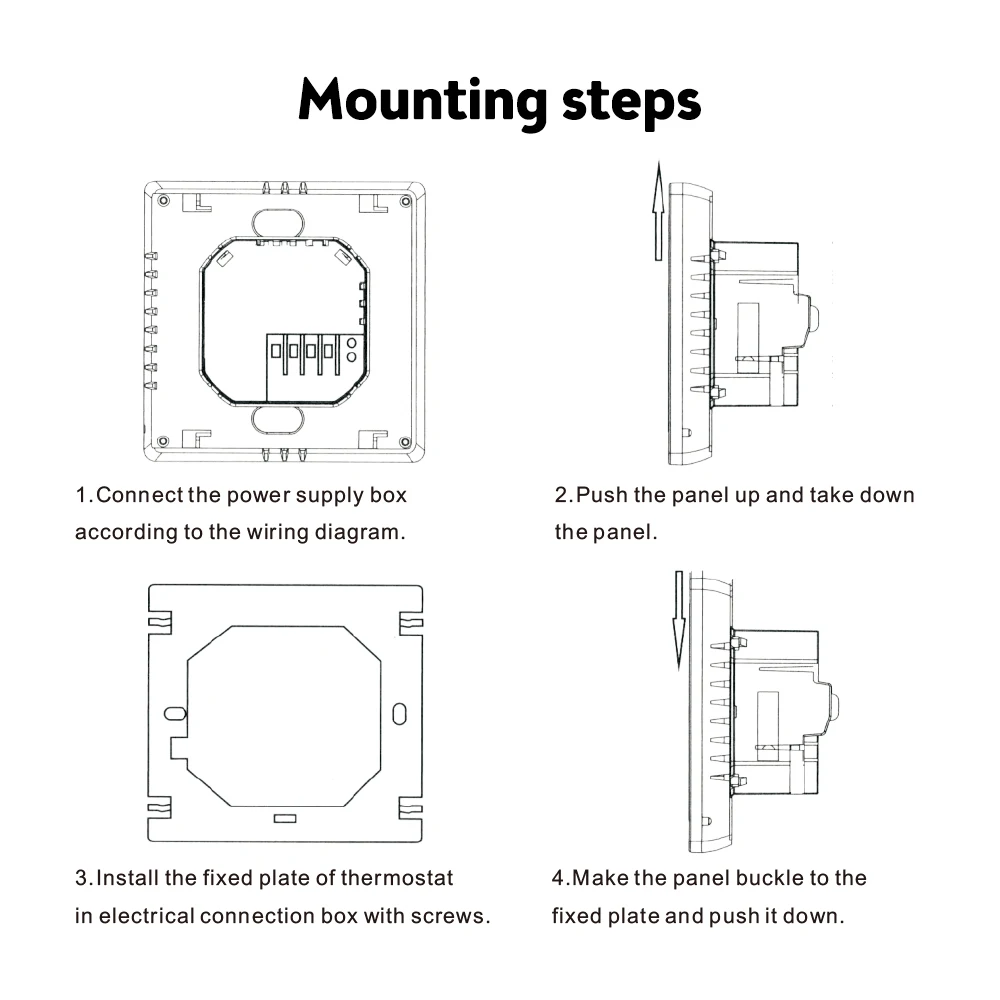 Mounting steps

1.Connect the power supply box according to the wiring diagram.

2.Push the panel up and take down the panel.

3.Install the fixed plate of thermostat in electrical connection box with screws.

4.Make the panel buckle to the fixed plate and push it down.