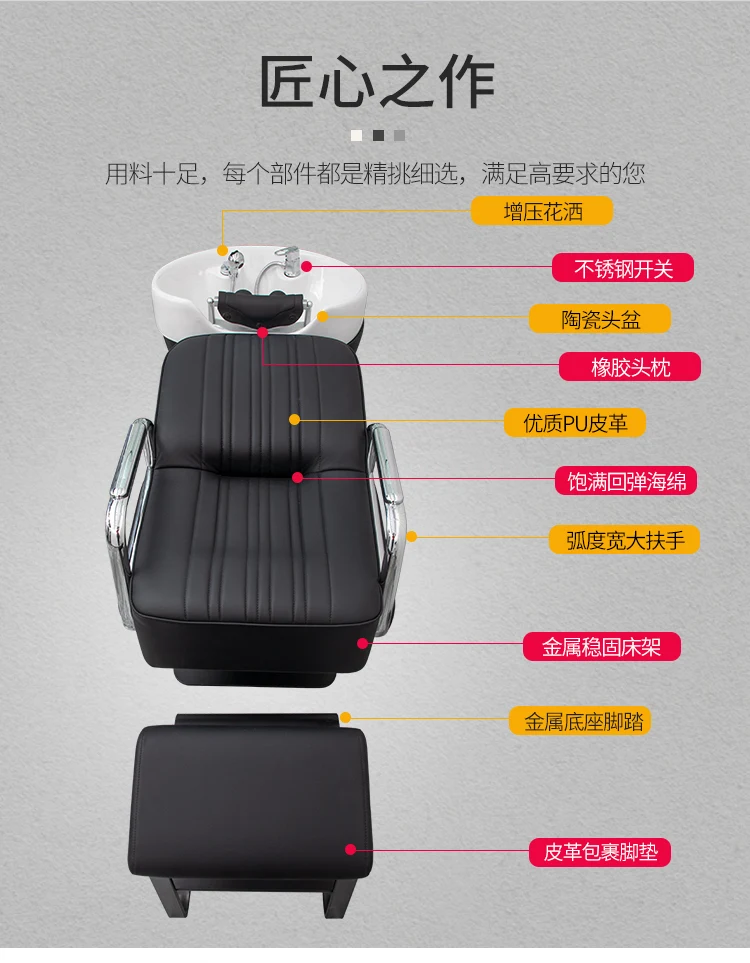 匠心之作

用料十足，每个部件都是精挑细选，满足高要求的您

增压花洒

不锈钢开关

陶瓷头盆

橡胶头枕

优质PU皮革

饱满回弹海绵

弧度宽大扶手

金属稳固床架

金属底座脚踏

皮革包裹脚垫