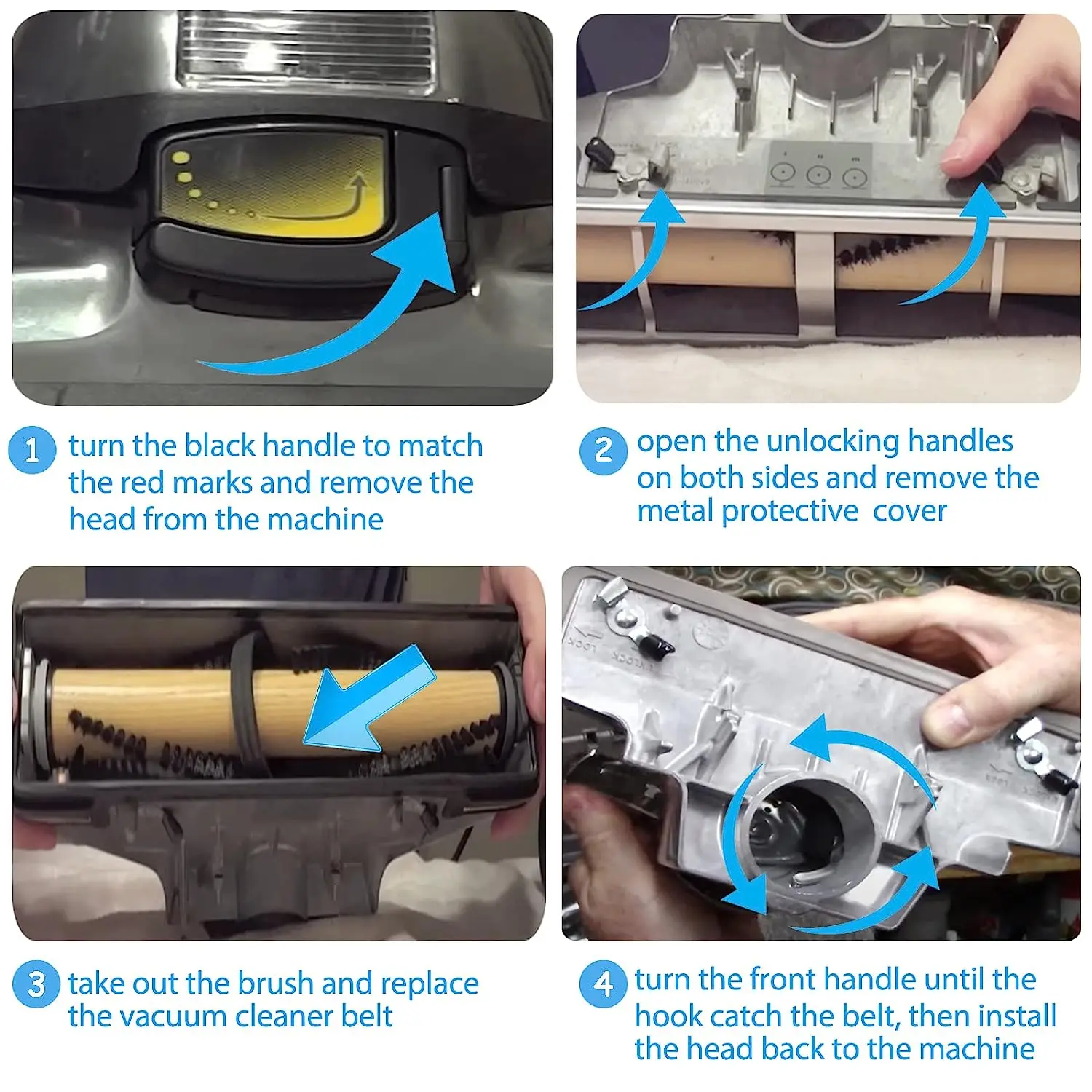 1 turn the black handle to match the red marks and remove the head from the machine

2 open the unlocking handles on both sides and remove the metal protective cover

3 take out the brush and replace the vacuum cleaner belt

4 turn the front handle until the hook catch the belt, then install the head back to the machine