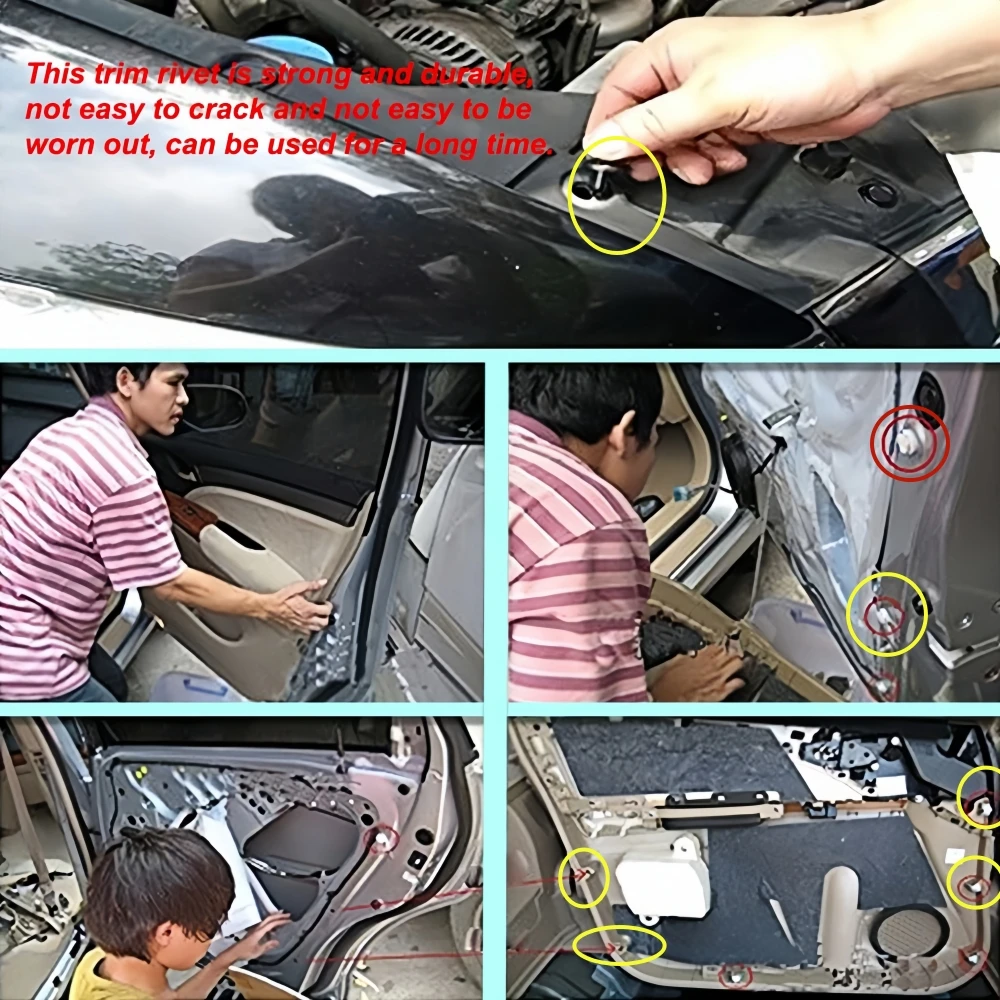 This trim rivet is strong and durable, not easy to crack and not easy to be worn out, can be used for a long time.