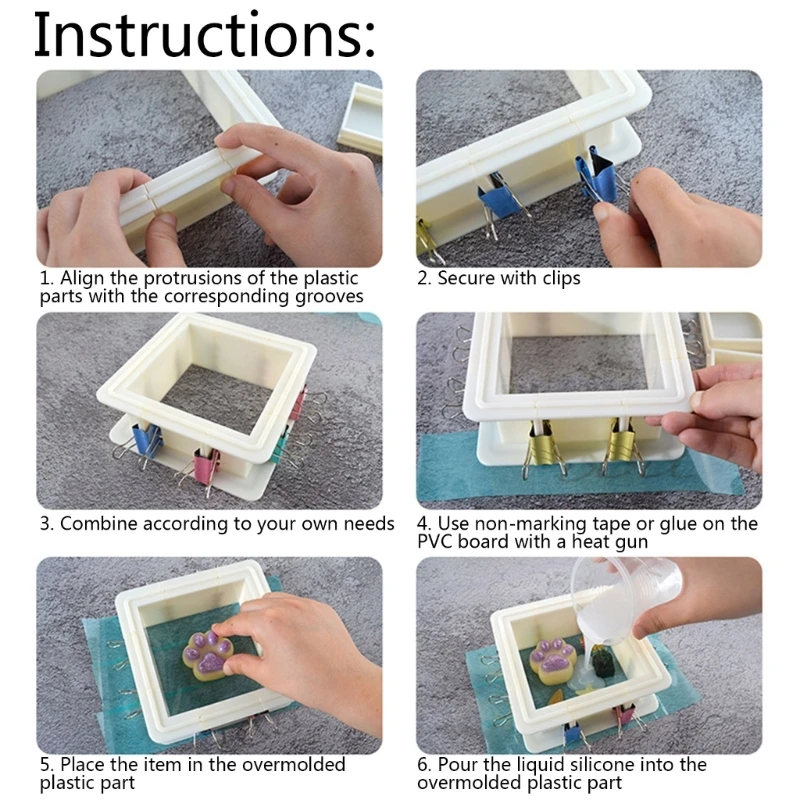 Instructions:

1. Align the protrusions of the plastic parts with the corresponding grooves

2. Secure with clips

3. Combine according to your own needs

4. Use non-marking tape or glue on the PVC board with a heat gun

5. Place the item in the overmolded plastic part

6. Pour the liquid silicone into the overmolded plastic part