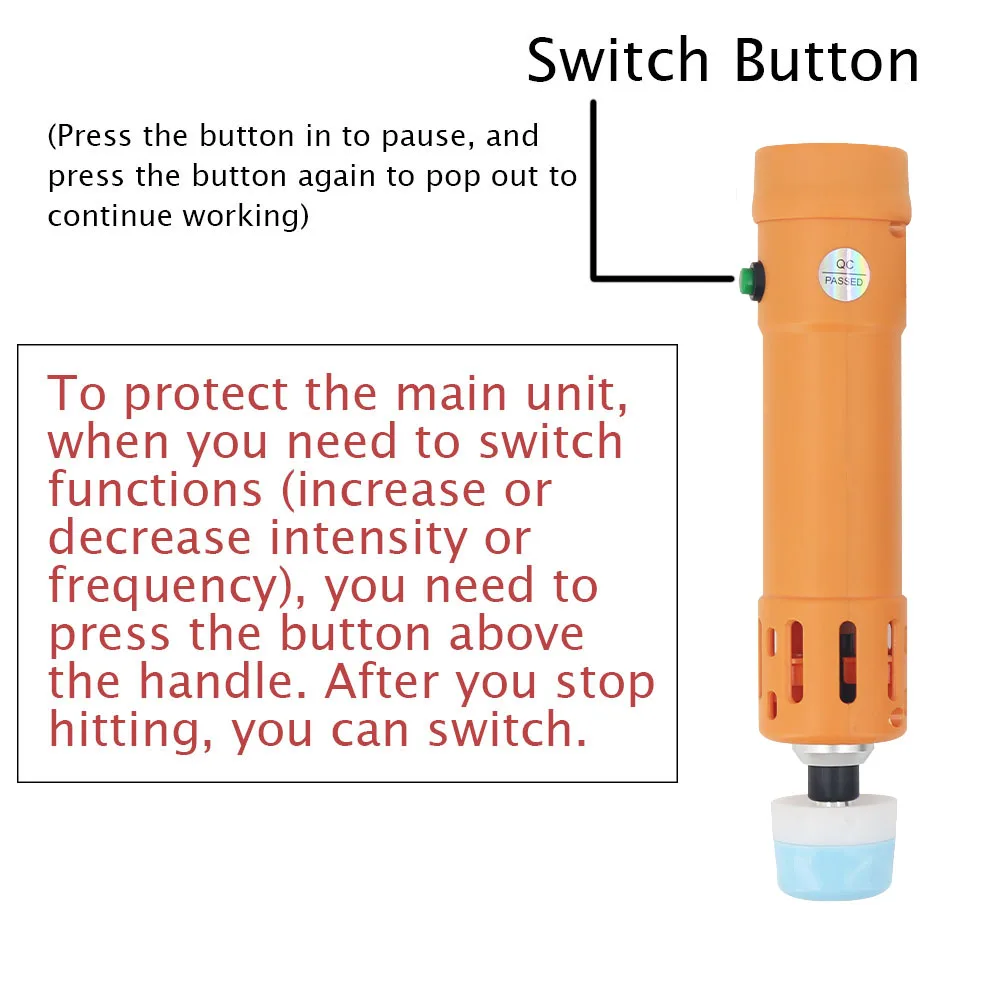 Switch Button

(Press the button in to pause, and press the button again to pop out to continue working)

QC
PASSED

To protect the main unit, when you need to switch functions (increase or decrease intensity or frequency), you need to press the button above the handle. After you stop hitting, you can switch.