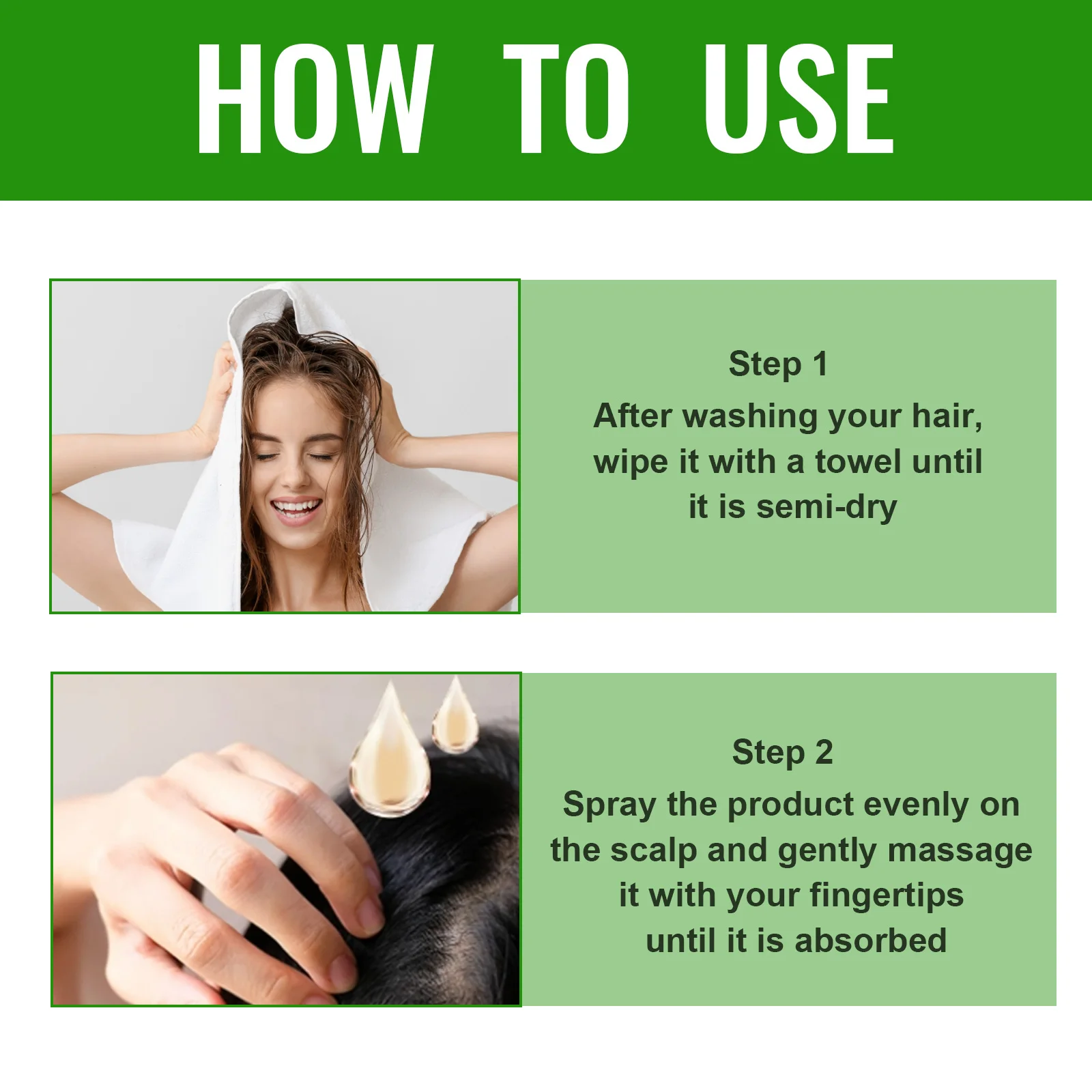 HOW TO USE

Step 1
After washing your hair, wipe it with a towel until it is semi-dry

Step 2
Spray the product evenly on the scalp and gently massage it with your fingertips until it is absorbed