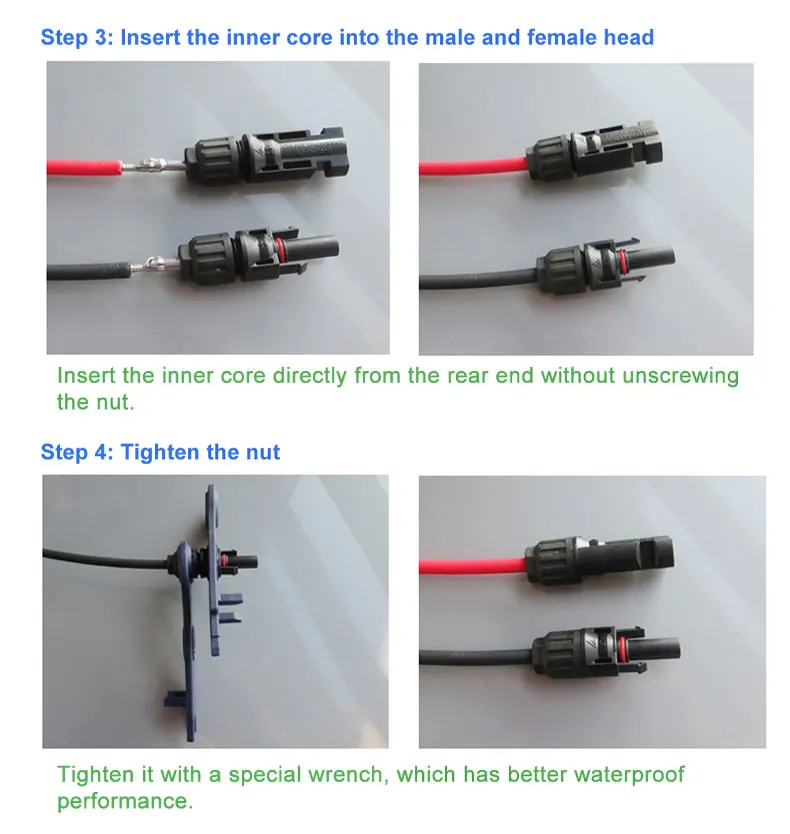 Step 3: Insert the inner core into the male and female head

Insert the inner core directly from the rear end without unscrewing the nut.

Step 4: Tighten the nut

Tighten it with a special wrench, which has better waterproof performance.