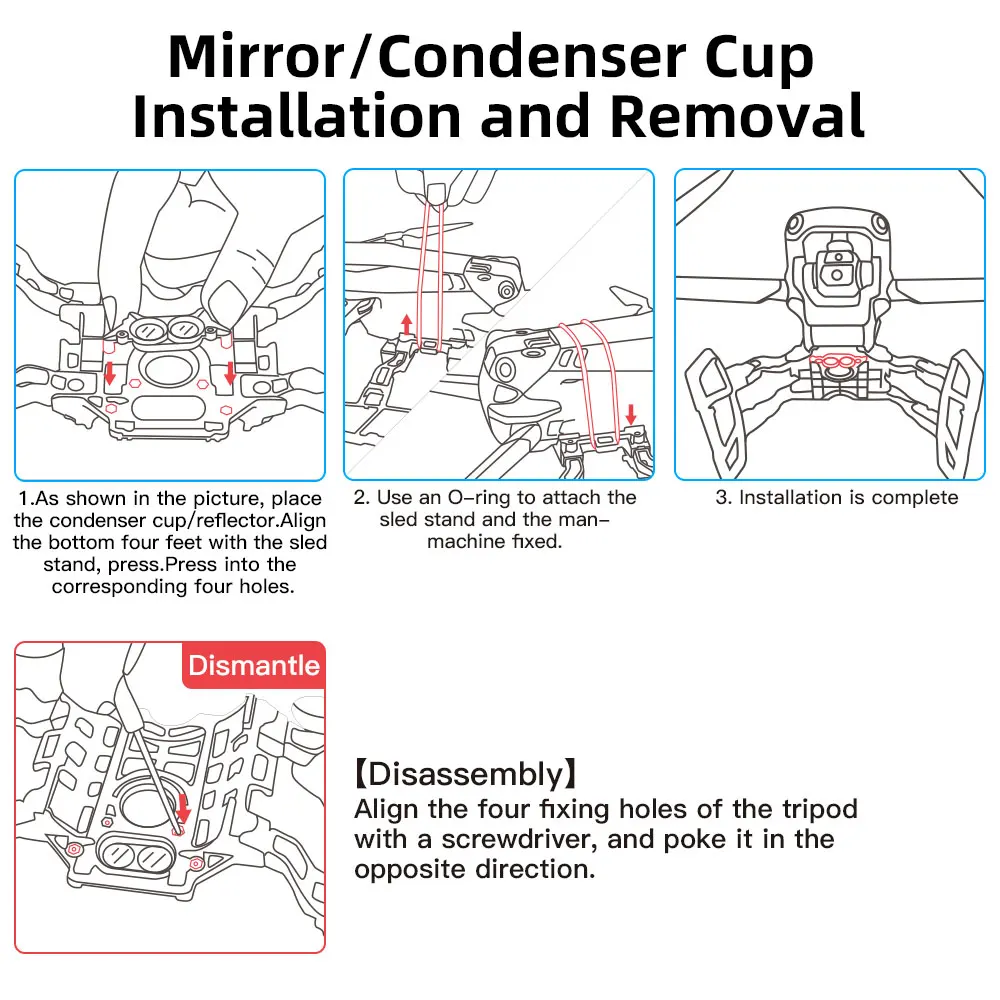 Mirror/Condenser Cup Installation and Removal

1.As shown in the picture, place the condenser cup/reflector.Align the bottom four feet with the sled stand, press.Press into the corresponding four holes.

2. Use an O-ring to attach the sled stand and the man-machine fixed.

3. Installation is complete

Dismantle

【Disassembly】
Align the four fixing holes of the tripod with a screwdriver, and poke it in the opposite direction.