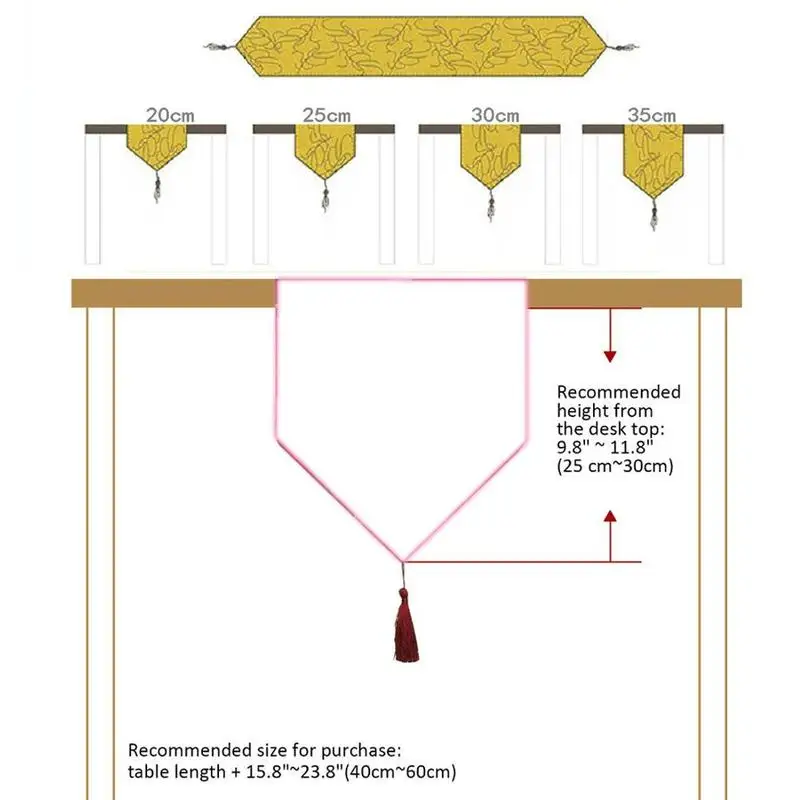 20cm 25cm 30cm 35cm

Recommended height from the desk top: 9.8" ~ 11.8" (25 cm~30cm)

Recommended size for purchase: table length + 15.8"~23.8"(40cm~60cm)