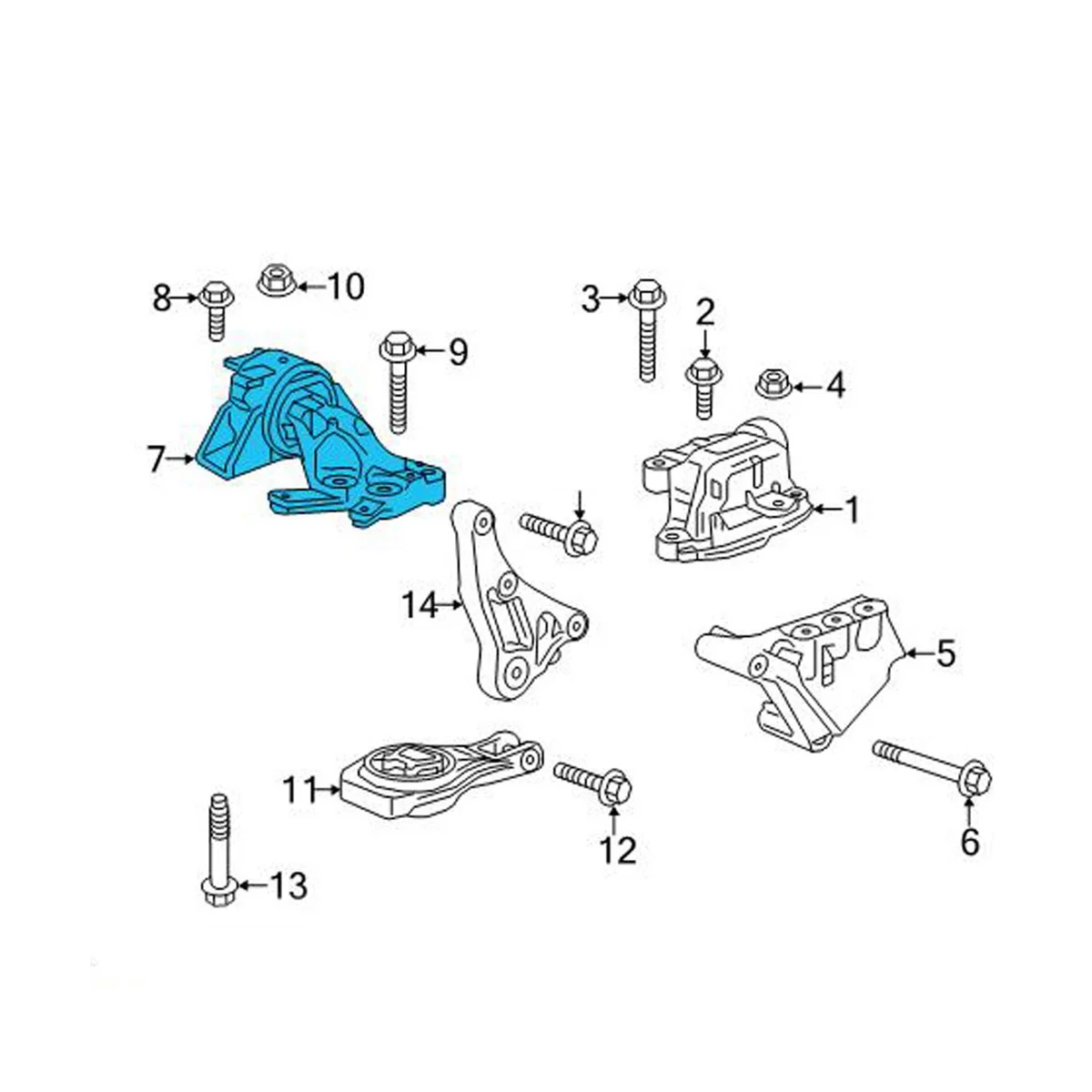 8
10
3
2
9
4
7
1
14
5
11
12
6
13