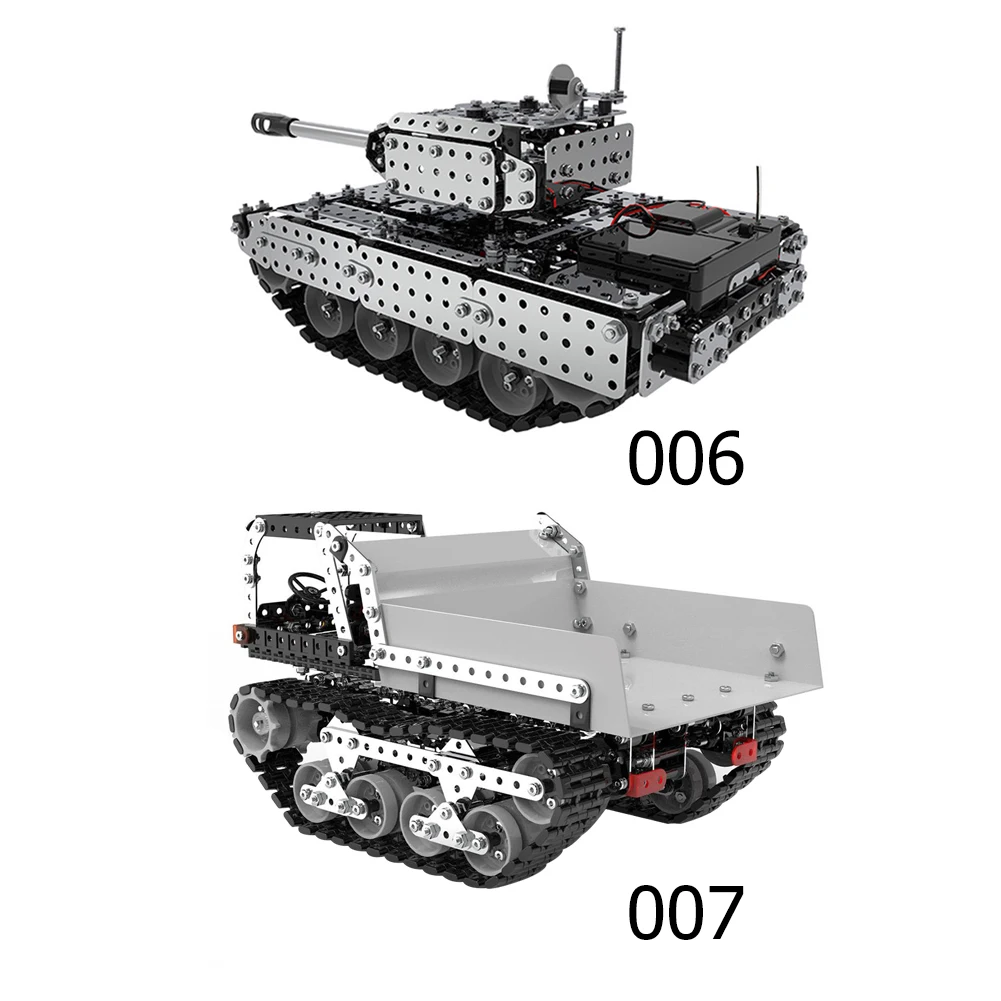 006

007