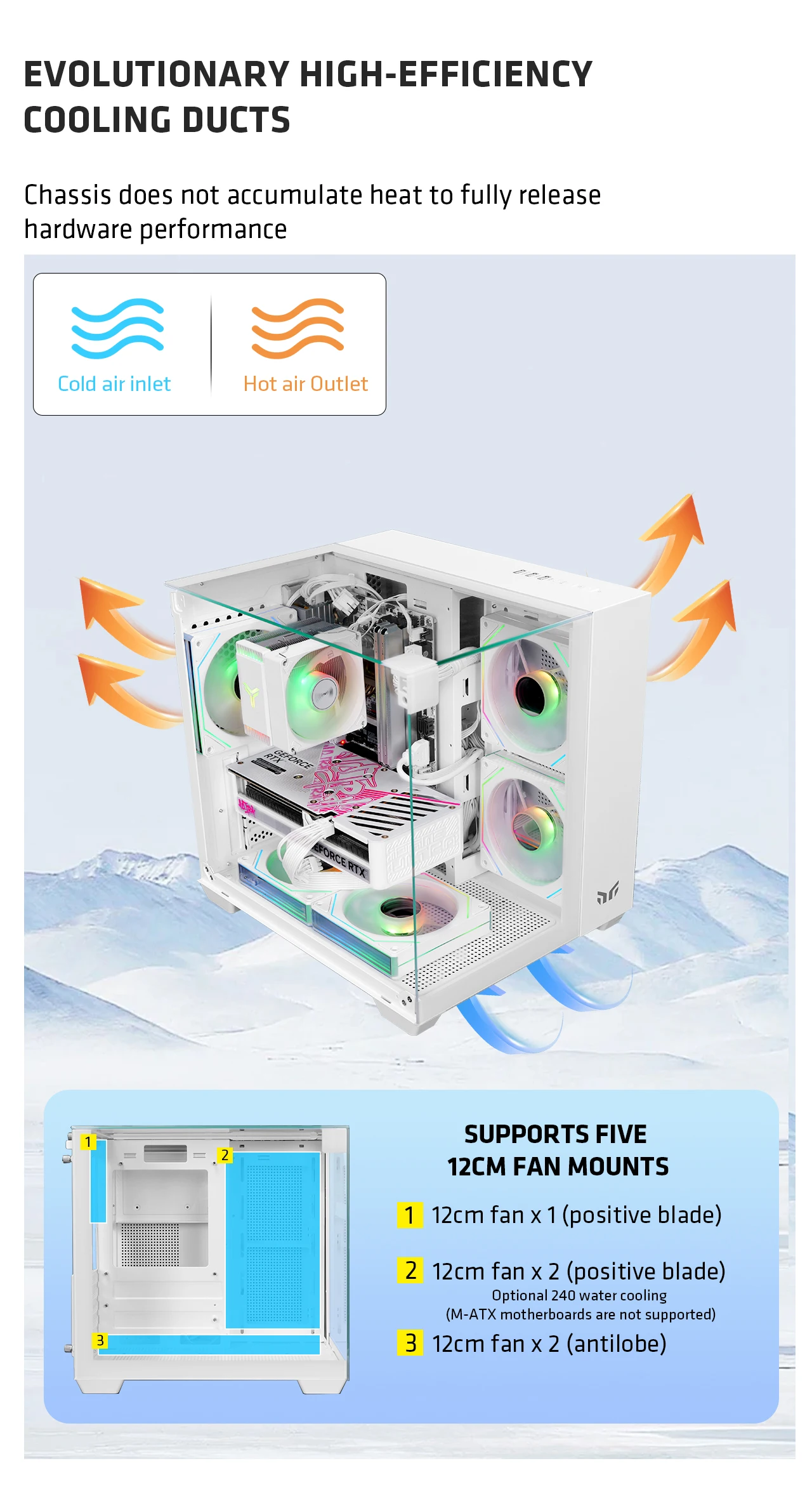 EVOLUTIONARY HIGH-EFFICIENCY COOLING DUCTS

Chassis does not accumulate heat to fully release hardware performance

Cold air inlet

Hot air Outlet

GEFORCE RTX

GEFORCE RTX

1

2

3

SUPPORTS FIVE 12CM FAN MOUNTS

1 12cm fan x 1 (positive blade)

2 12cm fan x 2 (positive blade)
Optional 240 water cooling
(M-ATX motherboards are not supported)

3 12cm fan x 2 (antilobe)