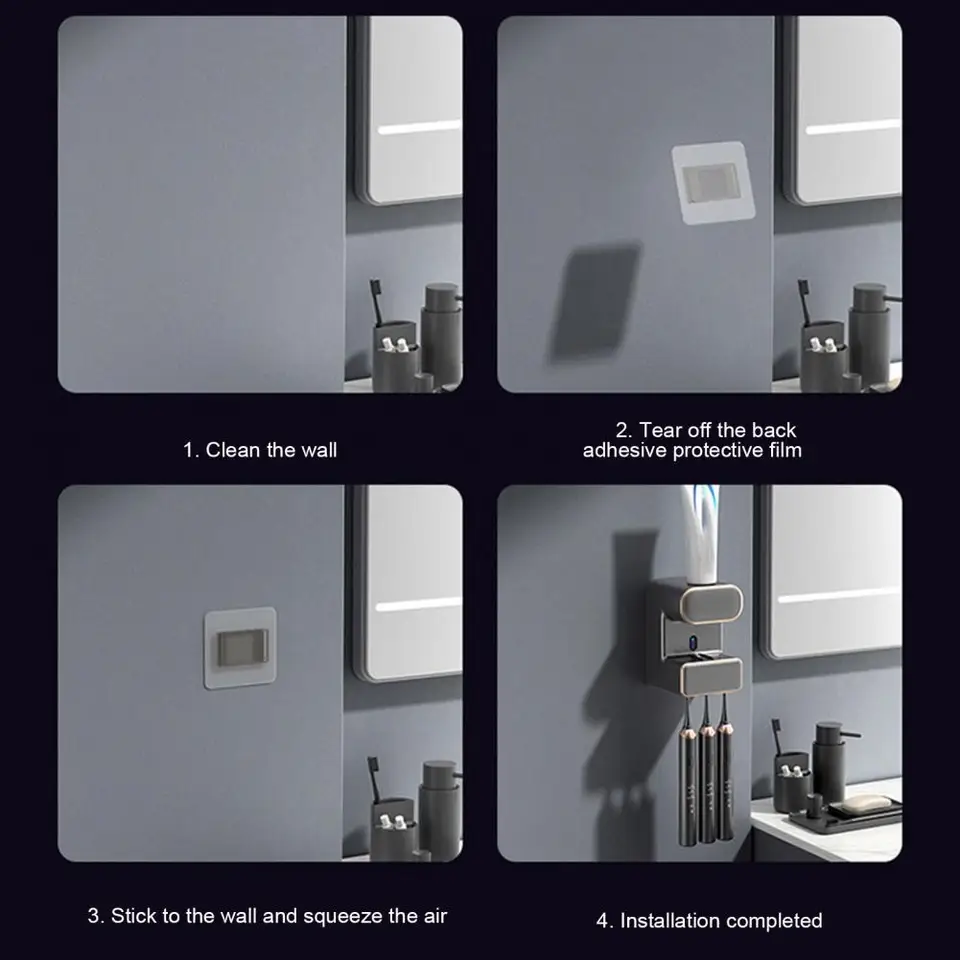 1. Clean the wall

2. Tear off the back adhesive protective film

3. Stick to the wall and squeeze the air

4. Installation completed