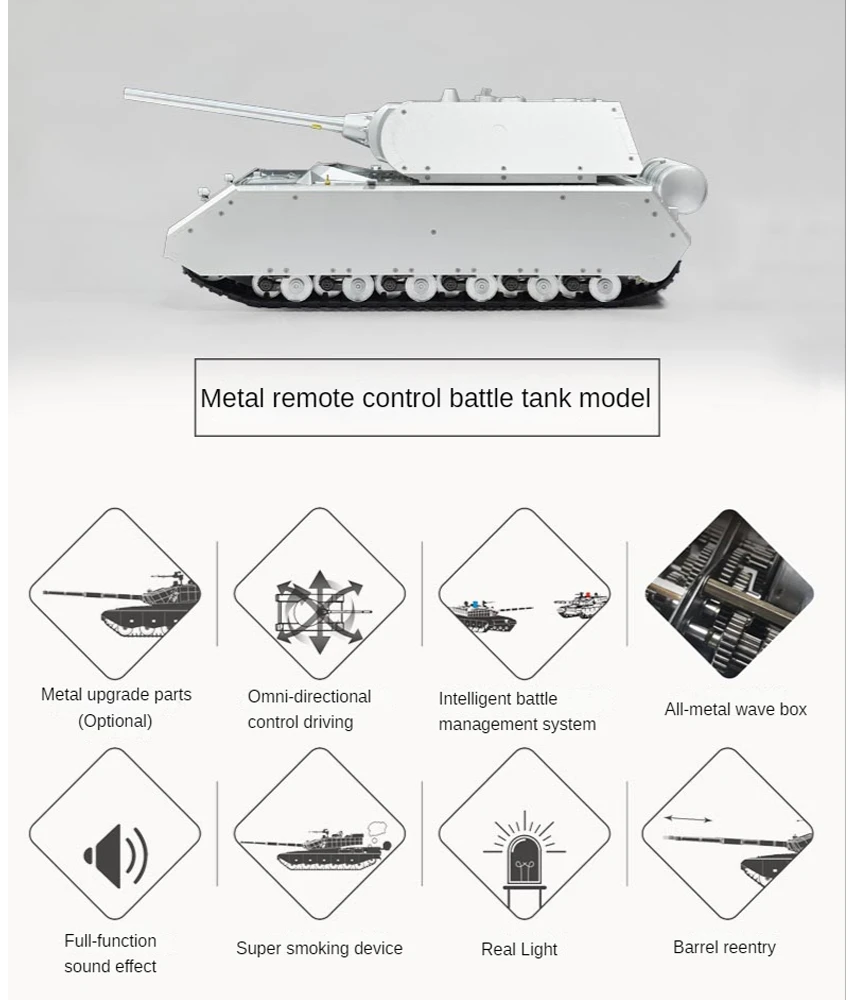 Metal remote control battle tank model

Metal upgrade parts (Optional)

Omni-directional control driving

Intelligent battle management system

All-metal wave box

Full-function sound effect

Super smoking device

Real Light

Barrel reentry