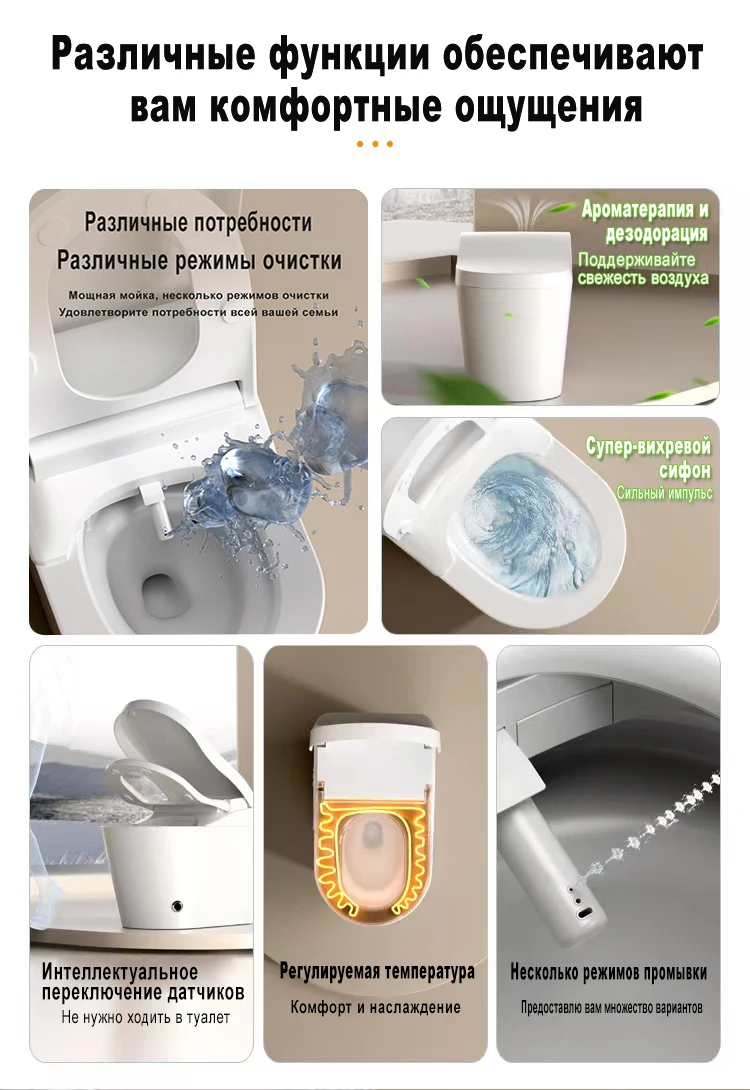 Различные функции обеспечивают вам комфортные ощущения

Различные потребности
Различные режимы очистки

Мощная мойка, несколько режимов очистки
Удовлетворите потребности всей вашей семьи

Ароматерапия и дезодорация
Поддерживайте свежесть воздуха

Супер-вихревой сифон
Сильный импульс

Интеллектуальное переключение датчиков
Не нужно ходить в туалет

Регулируемая температура
Комфорт и наслаждение

Несколько режимов промывки
Предоставлю вам множество вариантов