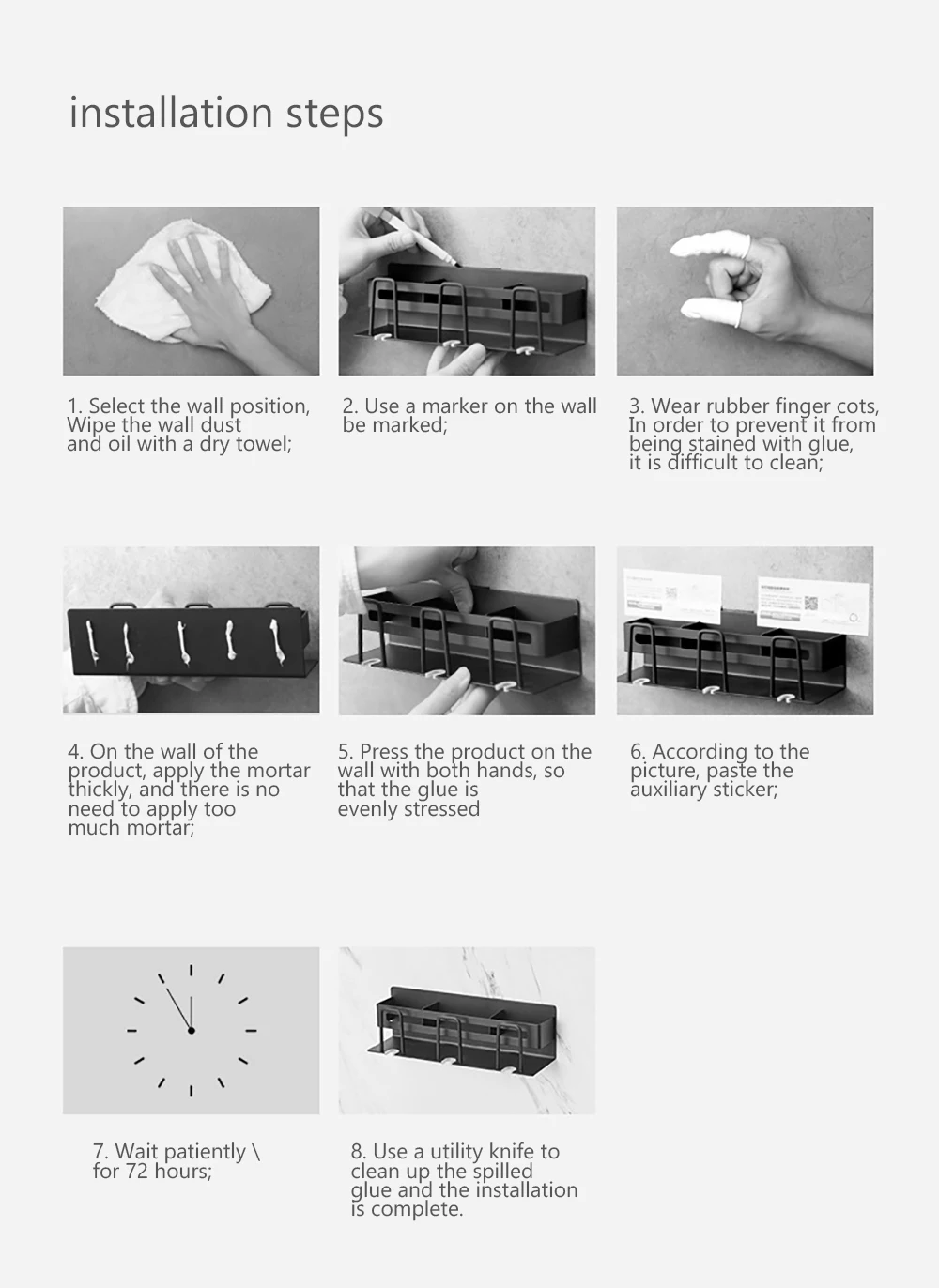 installation steps

1. Select the wall position, Wipe the wall dust and oil with a dry towel;

2. Use a marker on the wall be marked;

3. Wear rubber finger cots, In order to prevent it from being stained with glue, it is difficult to clean;

4. On the wall of the product, apply the mortar thickly, and there is no need to apply too much mortar;

5. Press the product on the wall with both hands, so that the glue is evenly stressed

6. According to the picture, paste the auxiliary sticker;

7. Wait patiently \ for 72 hours;

8. Use a utility knife to clean up the spilled glue and the installation is complete.