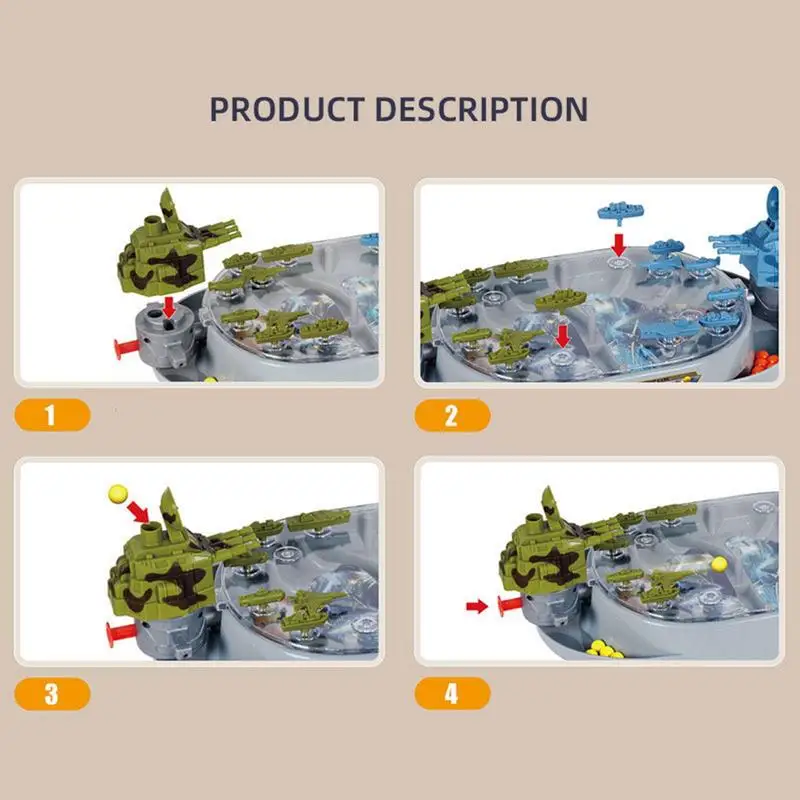 PRODUCT DESCRIPTION

1

2

3

4