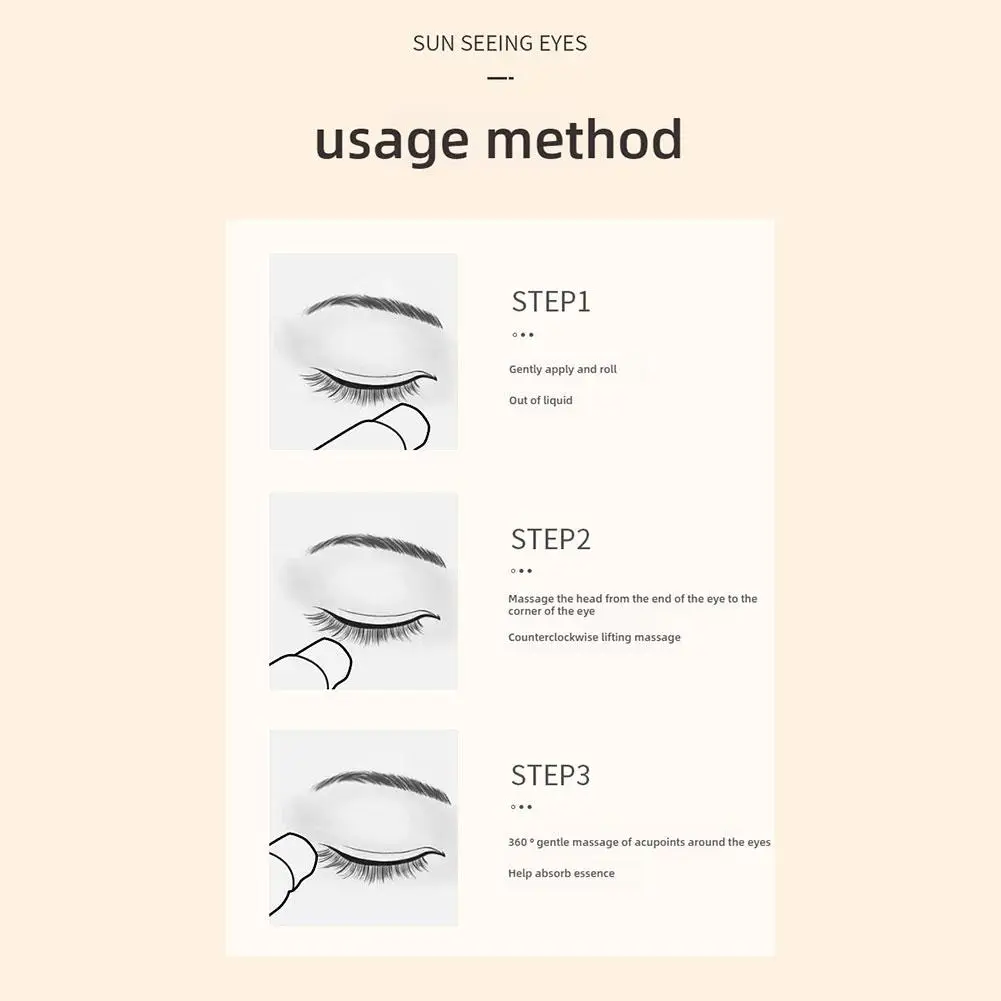 SUN SEEING EYES

usage method

STEP1

Gently apply and roll

Out of liquid

STEP2

Massage the head from the end of the eye to the corner of the eye

Counterclockwise lifting massage

STEP3

360 ° gentle massage of acupoints around the eyes

Help absorb essence