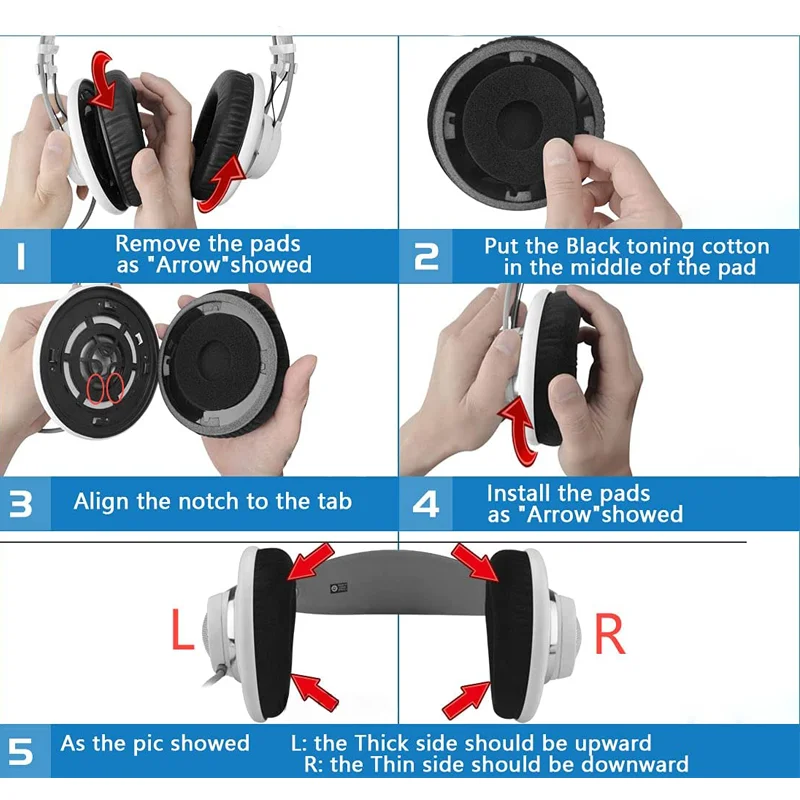 1 Remove the pads as "Arrow"showed

2 Put the Black toning cotton in the middle of the pad

3 Align the notch to the tab

4 Install the pads as "Arrow"showed

L

R

5 As the pic showed L: the Thick side should be upward R: the Thin side should be downward