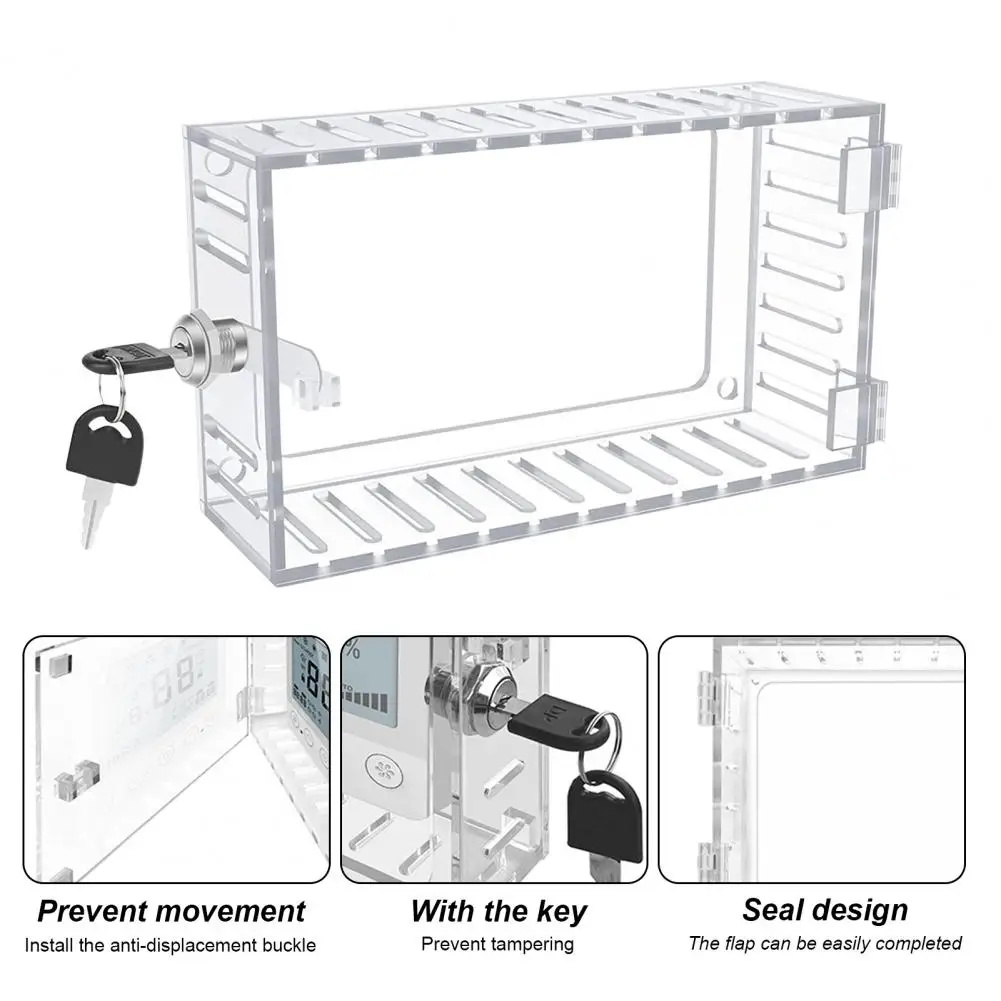 Prevent movement
Install the anti-displacement buckle

With the key
Prevent tampering

Seal design
The flap can be easily completed