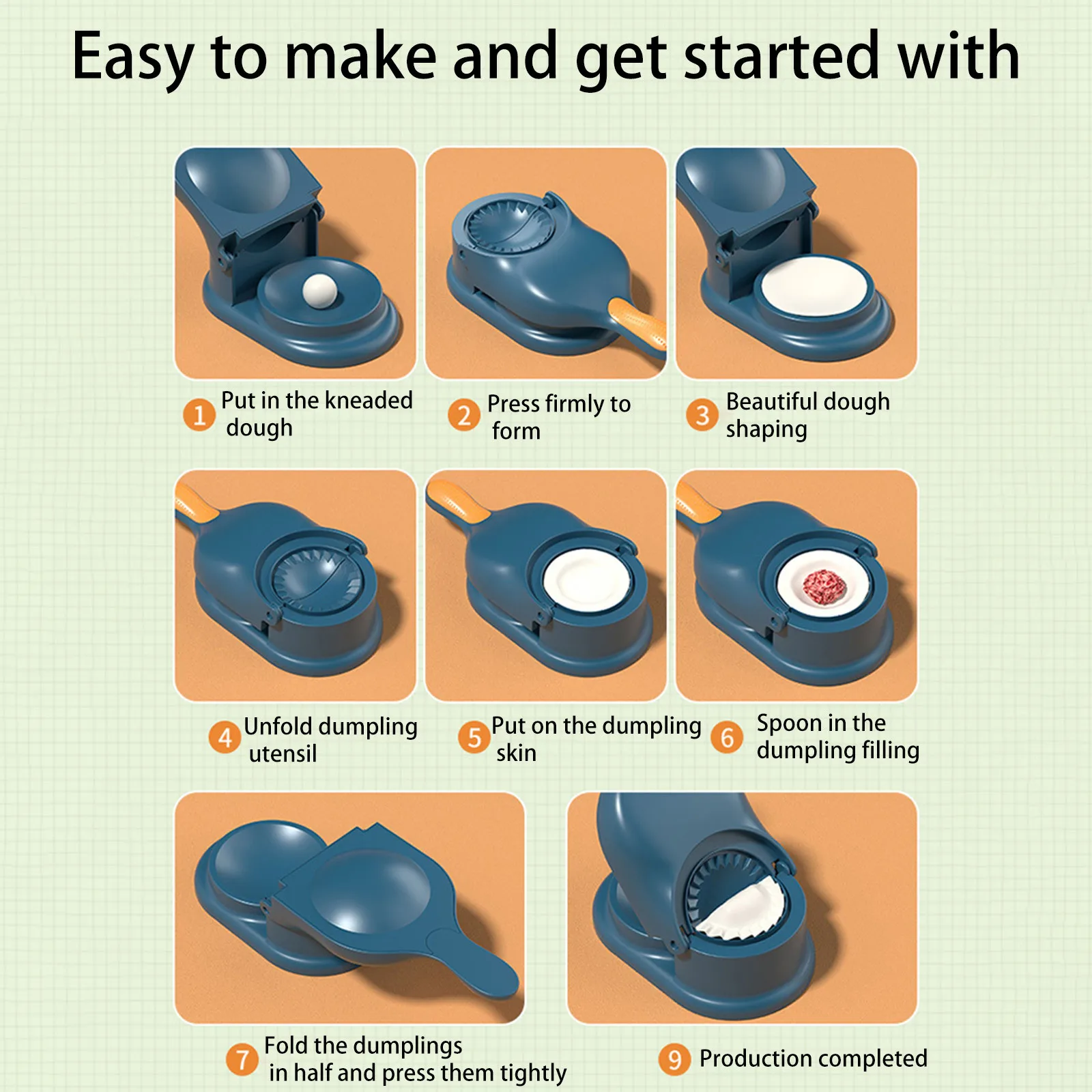 Easy to make and get started with

1 Put in the kneaded dough

2 Press firmly to form

3 Beautiful dough shaping

4 Unfold dumpling utensil

5 Put on the dumpling skin

6 Spoon in the dumpling filling

7 Fold the dumplings in half and press them tightly

9 Production completed