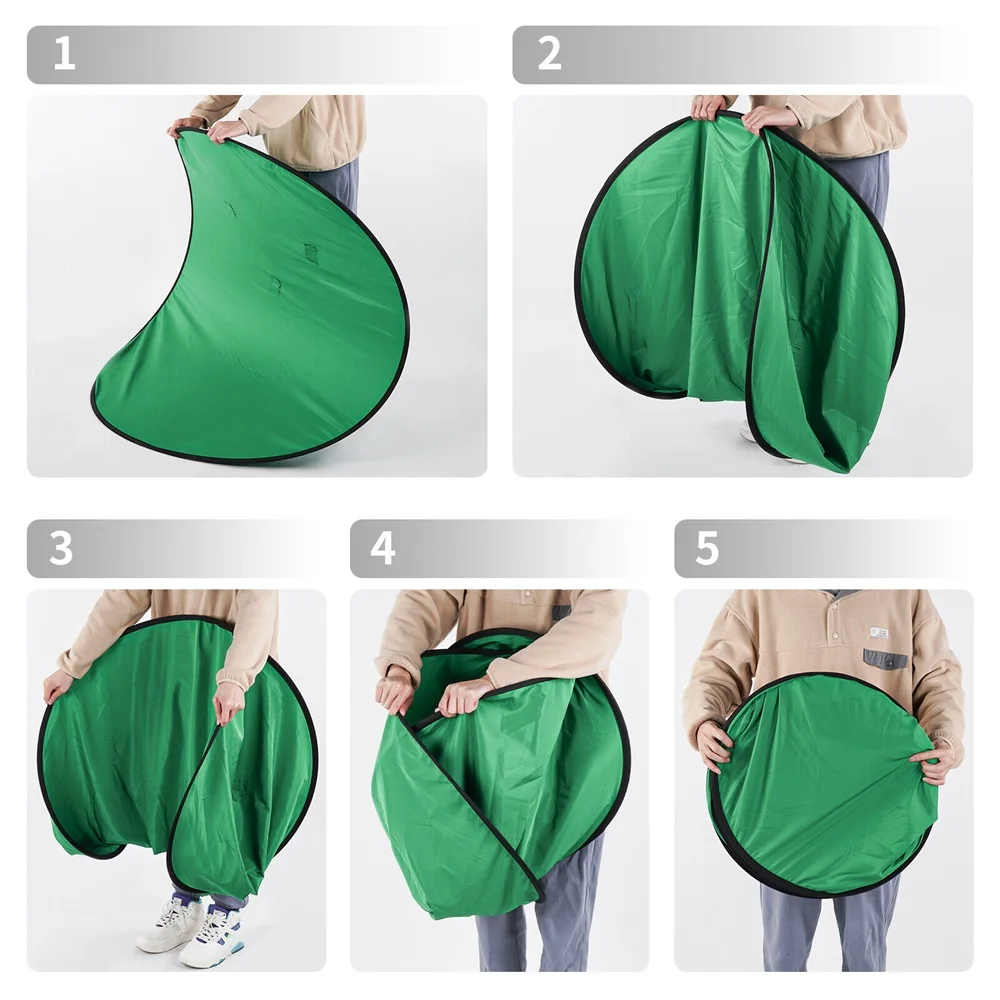 1

2

3

4

5