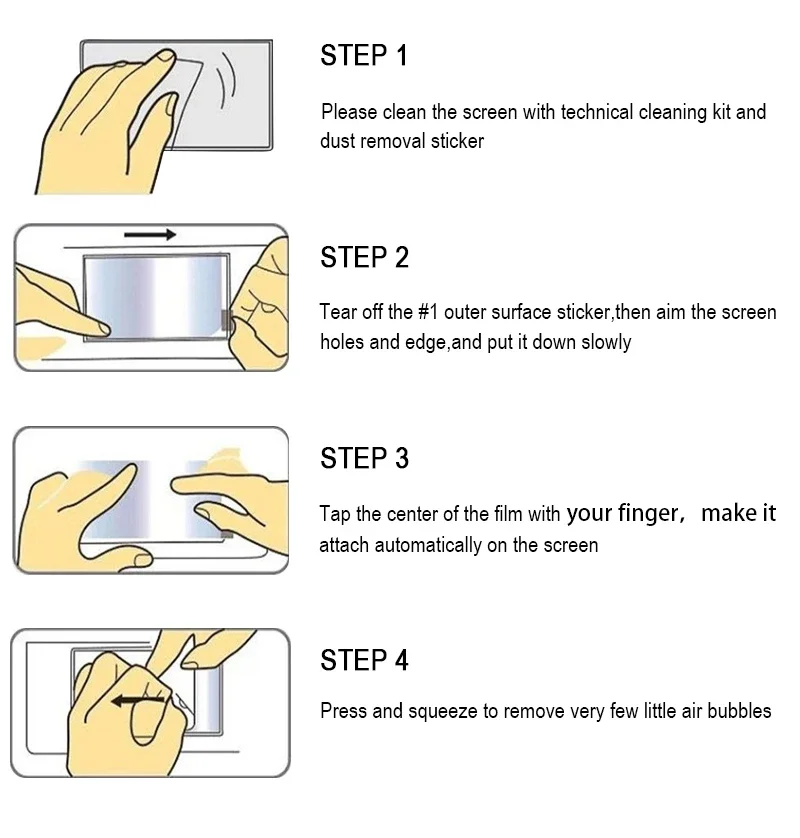 STEP 1

Please clean the screen with technical cleaning kit and dust removal sticker

STEP 2

Tear off the #1 outer surface sticker,then aim the screen holes and edge,and put it down slowly

STEP 3

Tap the center of the film with your finger, make it attach automatically on the screen

STEP 4

Press and squeeze to remove very few little air bubbles