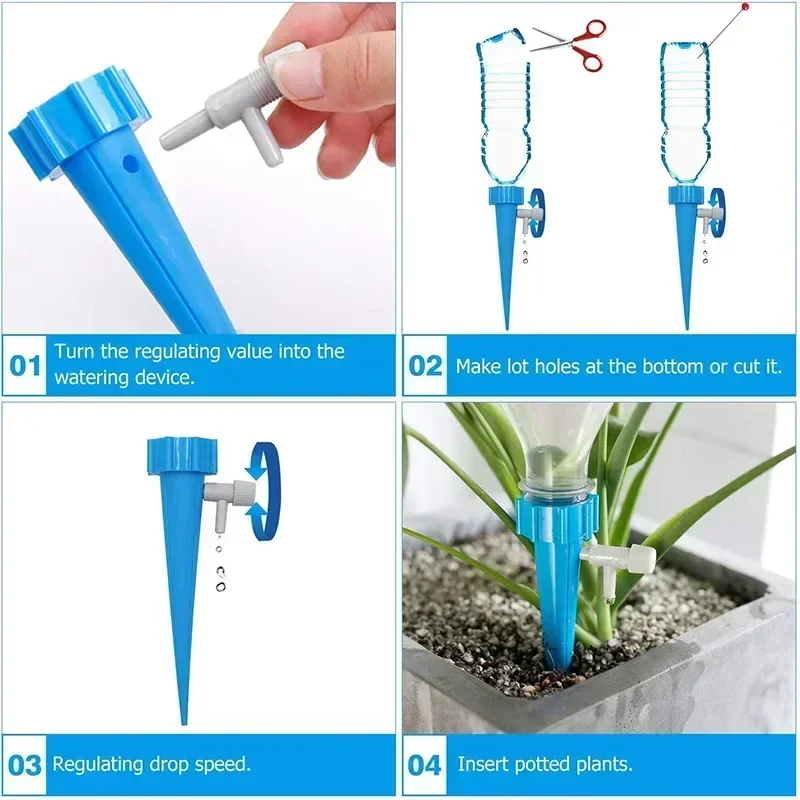 01 Turn the regulating value into the watering device.

02 Make lot holes at the bottom or cut it.

03 Regulating drop speed.

04 Insert potted plants.