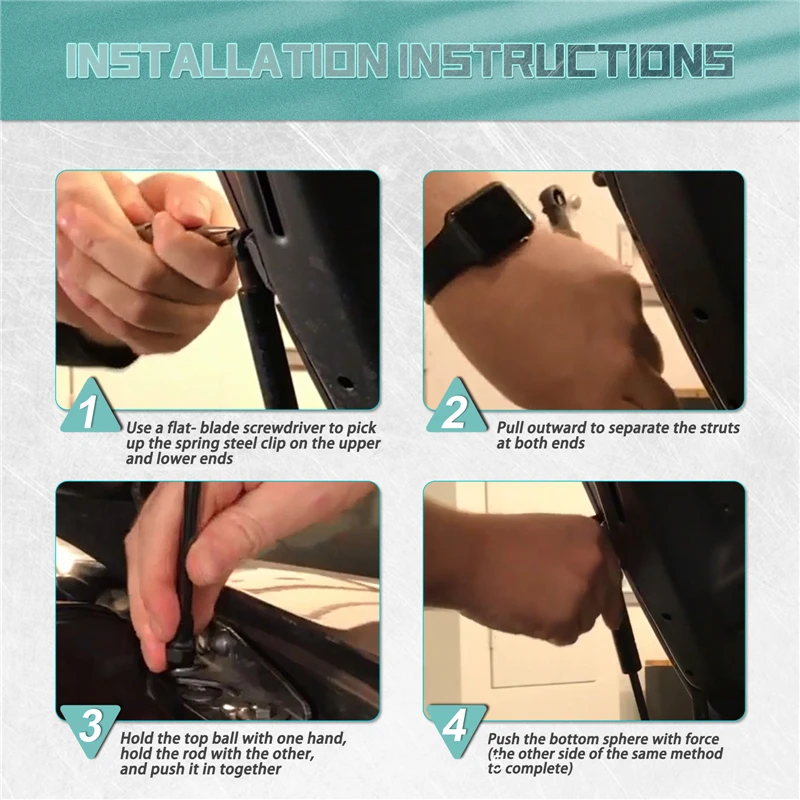 INSTALLATION INSTRUCTIONS

1
Use a flat- blade screwdriver to pick up the spring steel clip on the upper and lower ends

2
Pull outward to separate the struts at both ends

3
Hold the top ball with one hand, hold the rod with the other, and push it in together

4
Push the bottom sphere with force (the other side of the same method to complete)