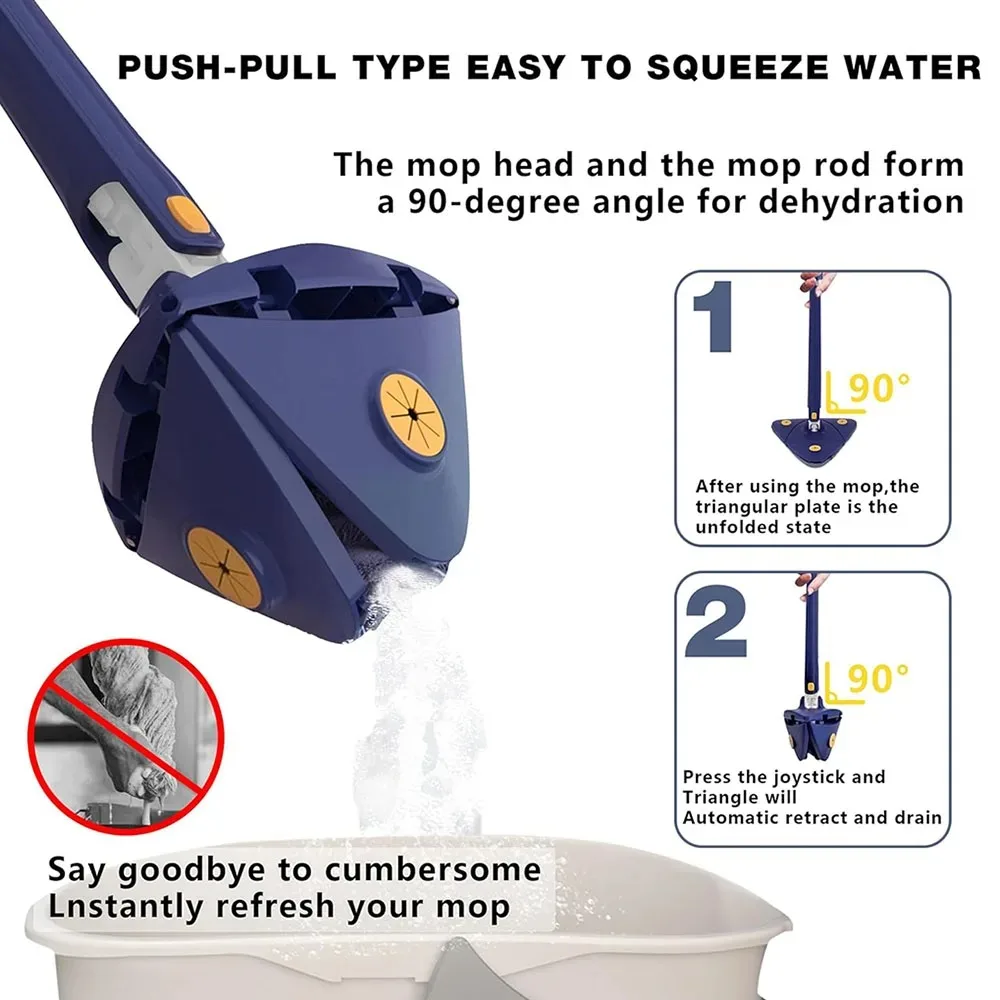 PUSH-PULL TYPE EASY TO SQUEEZE WATER

The mop head and the mop rod form a 90-degree angle for dehydration

1

90°

After using the mop,the triangular plate is the unfolded state

2

90°

Press the joystick and Triangle will Automatic retract and drain

Say goodbye to cumbersome Lnstantly refresh your mop