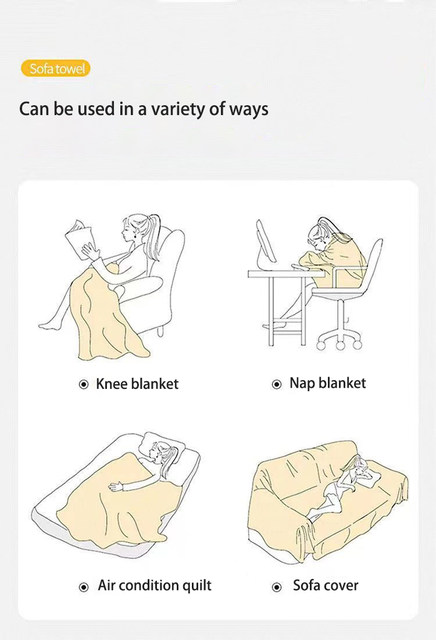 Sofa towel

Can be used in a variety of ways

Knee blanket

Nap blanket

Air condition quilt

Sofa cover