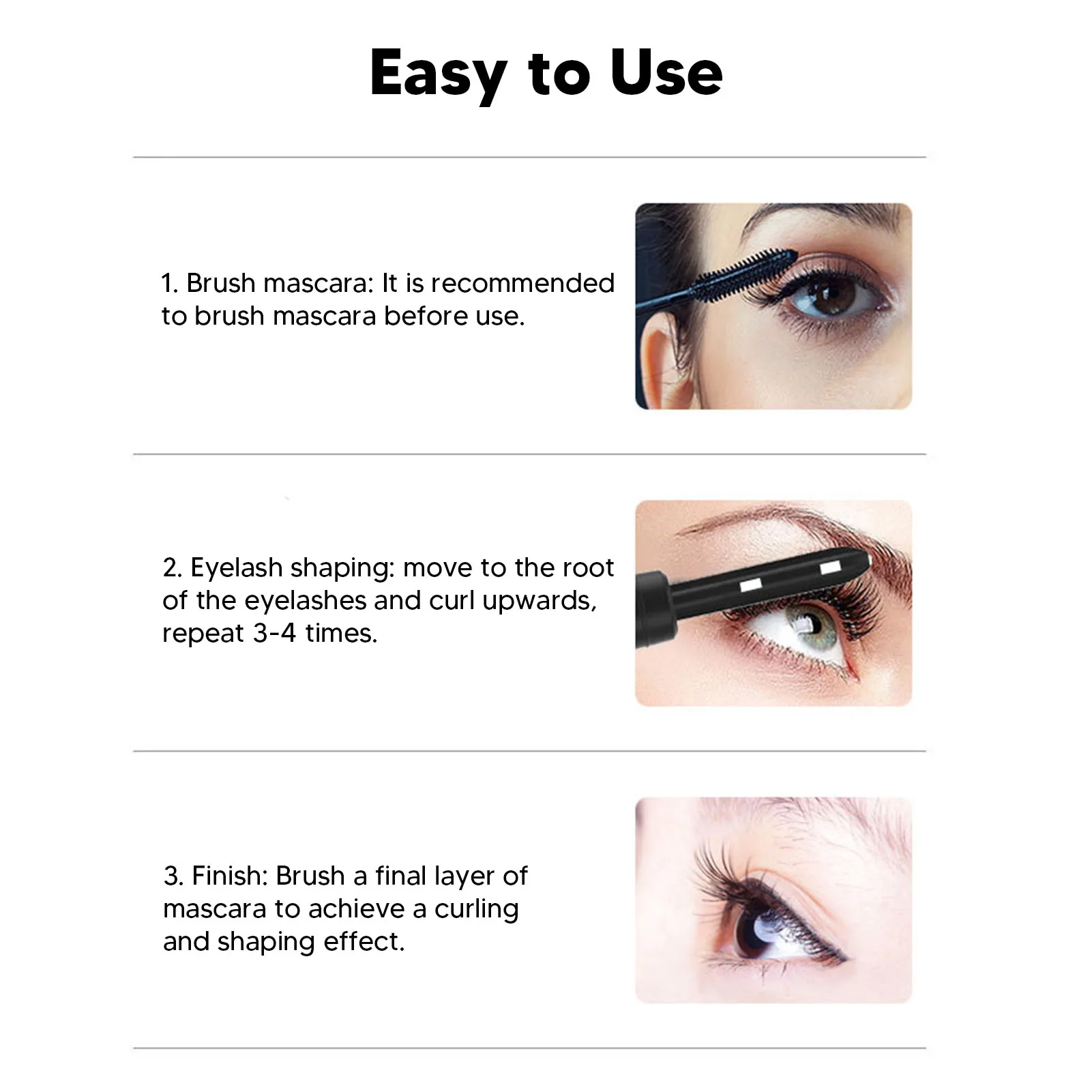 Easy to Use

1. Brush mascara: It is recommended to brush mascara before use.

2. Eyelash shaping: move to the root of the eyelashes and curl upwards, repeat 3-4 times.

3. Finish: Brush a final layer of mascara to achieve a curling and shaping effect.