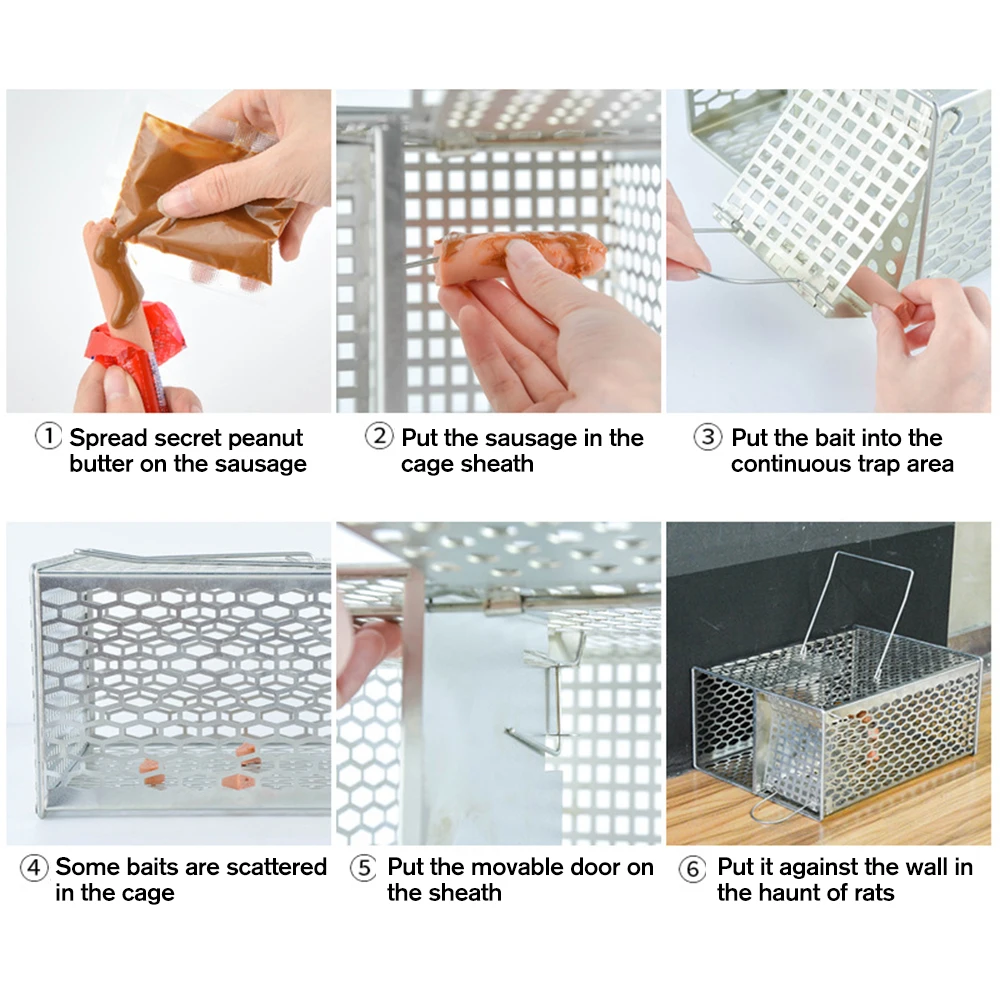 ① Spread secret peanut butter on the sausage

② Put the sausage in the cage sheath

③ Put the bait into the continuous trap area

④ Some baits are scattered in the cage

⑤ Put the movable door on the sheath

⑥ Put it against the wall in the haunt of rats