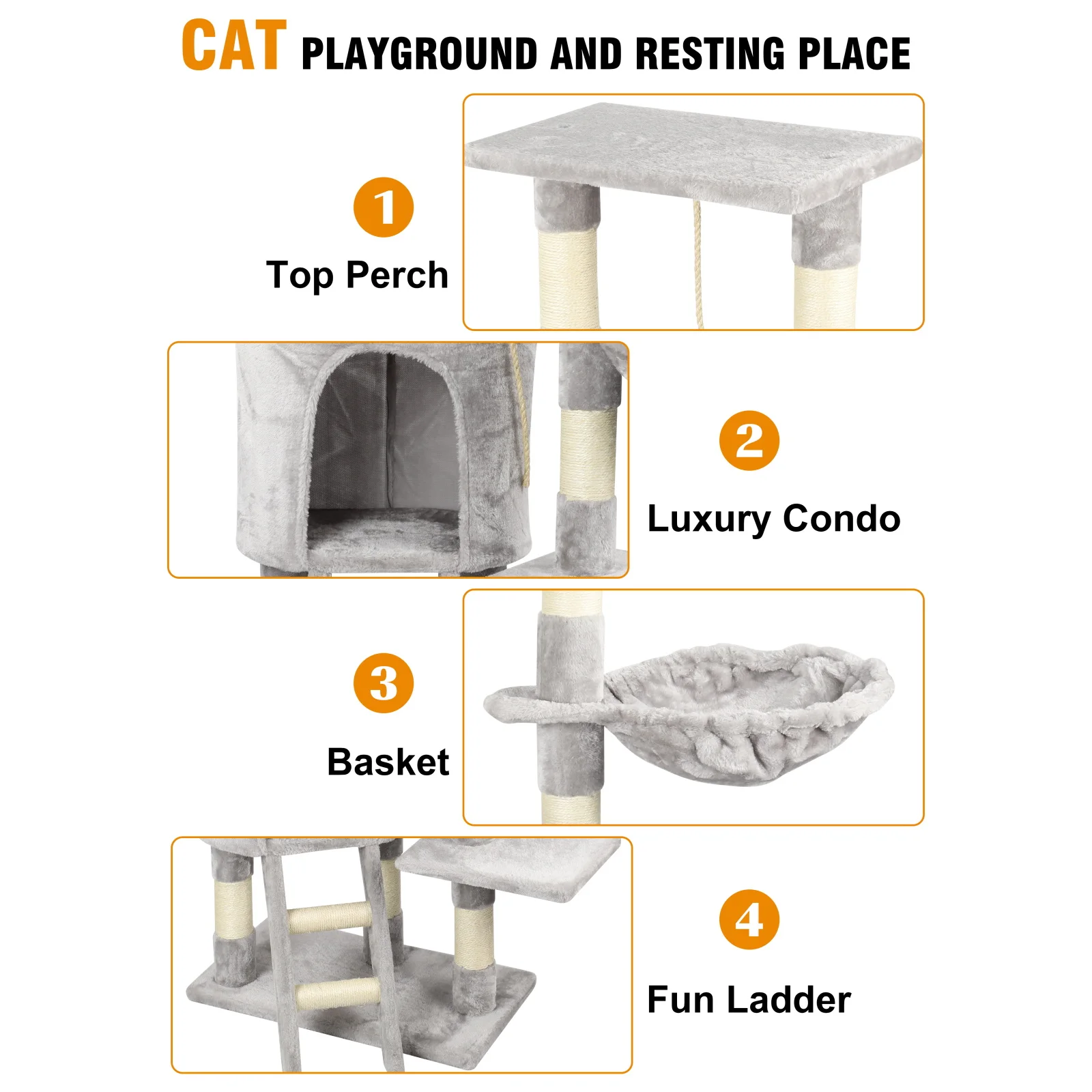 CAT PLAYGROUND AND RESTING PLACE

1
Top Perch

2
Luxury Condo

3
Basket

4
Fun Ladder